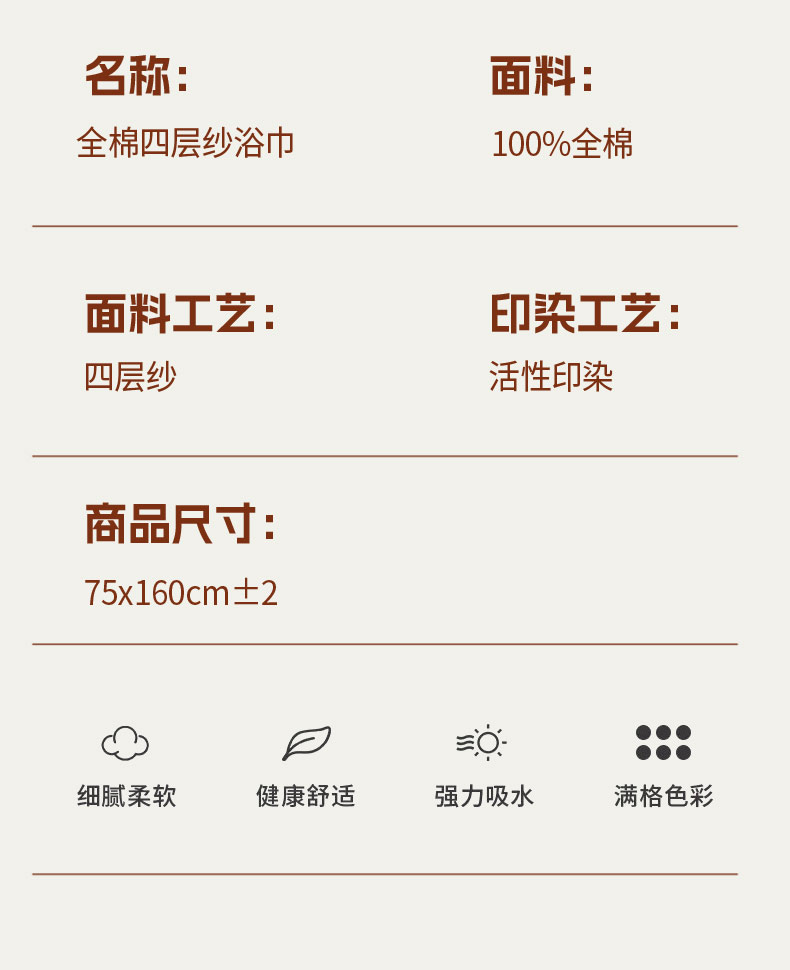 名称:
全棉四层纱浴巾

面料:
100%全棉

面料工艺:
四层纱

印染工艺:
活性印染

商品尺寸:
75x160cm±2

细腻柔软 健康舒适 强力吸水 满格色彩