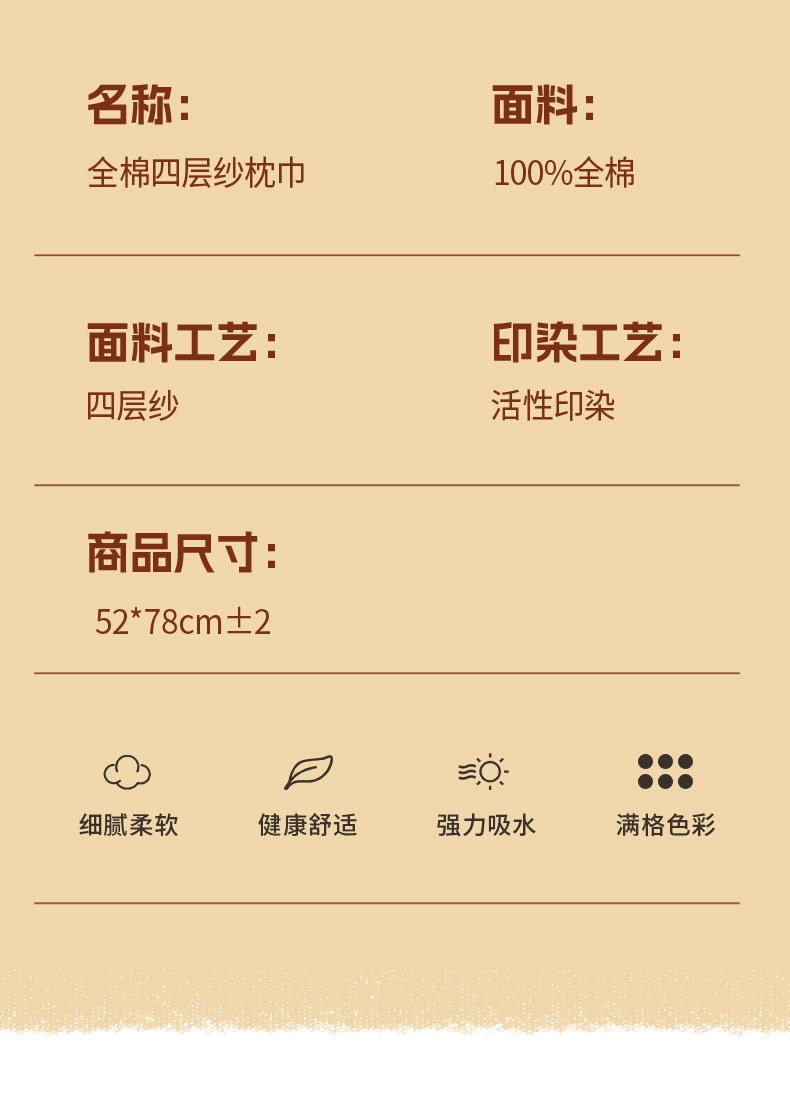 名称:
全棉四层纱枕巾

面料:
100%全棉

面料工艺:
四层纱

印染工艺:
活性印染

商品尺寸:
52*78cm±2

细腻柔软

健康舒适

强力吸水

满格色彩