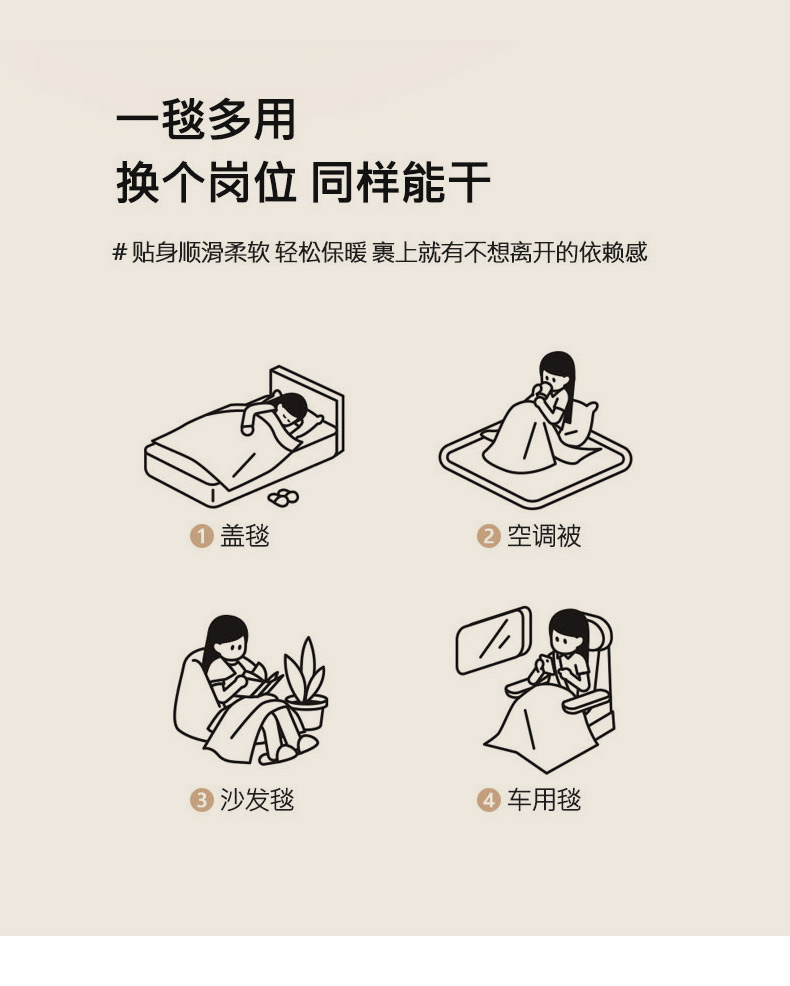 一毯多用
换个岗位 同样能干

# 贴身顺滑柔软 轻松保暖 裹上就有不想离开的依赖感

1 盖毯

2 空调被

3 沙发毯

4 车用毯