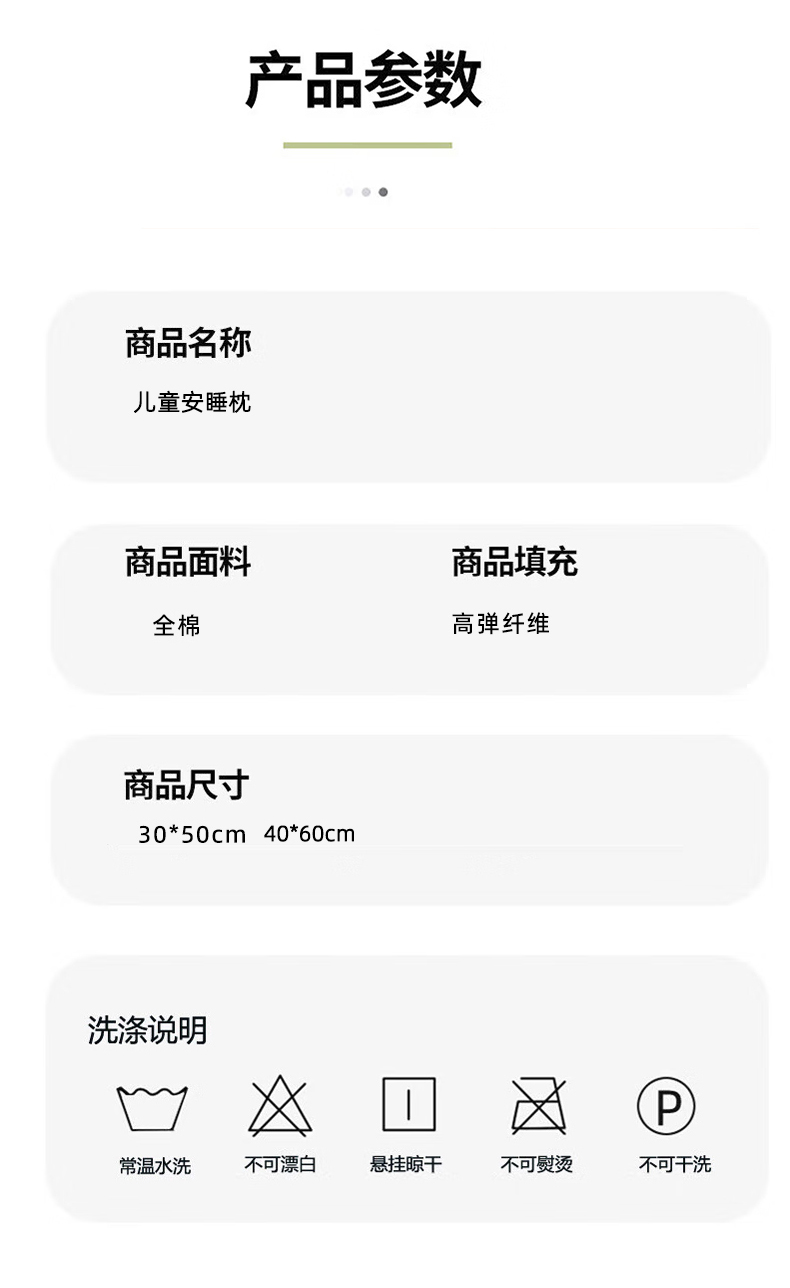 产品参数

商品名称

儿童安睡枕

商品面料

全棉

商品填充

高弹纤维

商品尺寸

30*50cm 40*60cm

洗涤说明

常温水洗 不可漂白 悬挂晾干 不可熨烫 不可干洗