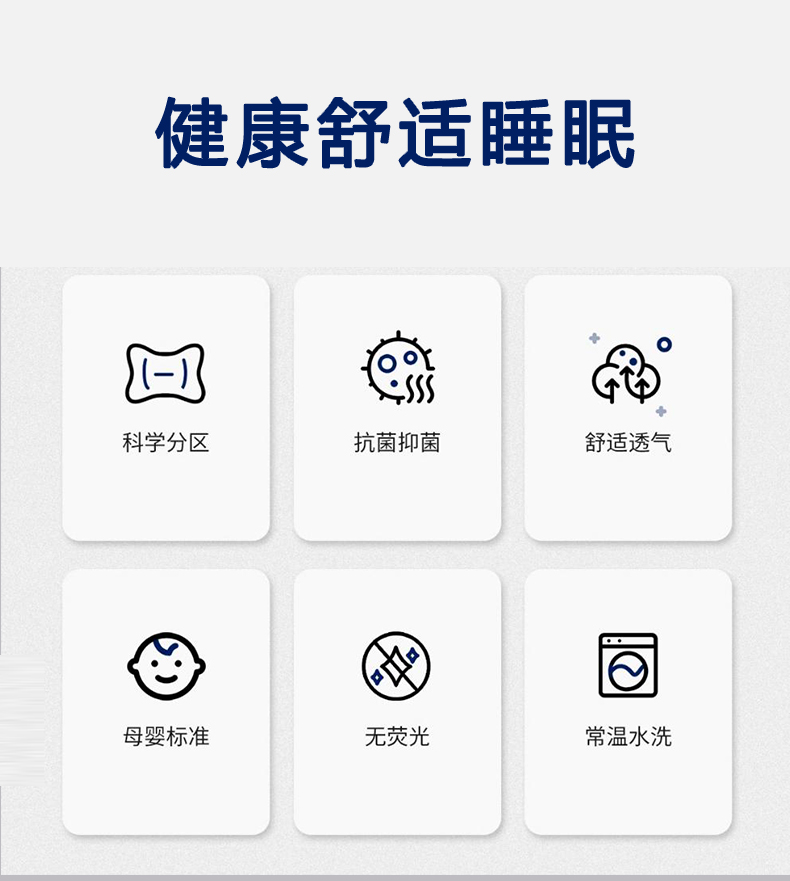 健康舒适睡眠

科学分区

抗菌抑菌

舒适透气

母婴标准

无荧光

常温水洗