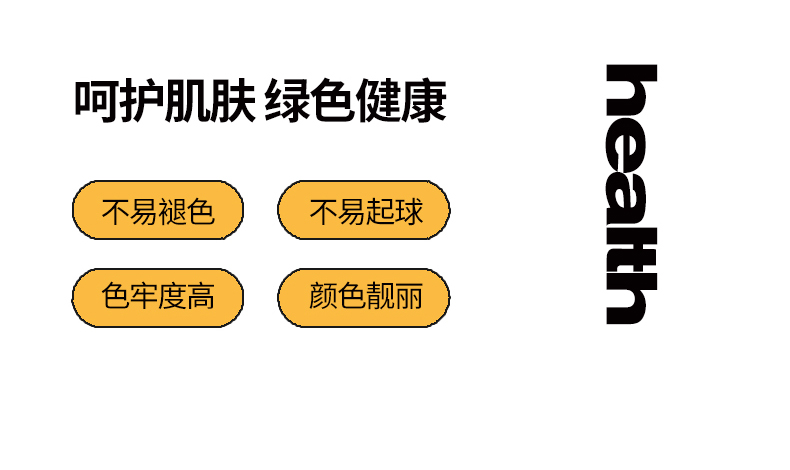 呵护肌肤 绿色健康

不易褪色 不易起球

色牢度高 颜色靓丽

health