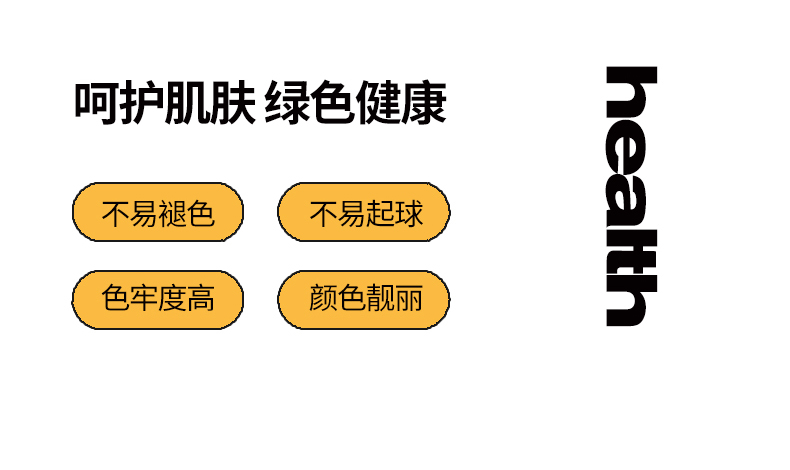 呵护肌肤 绿色健康

不易褪色 不易起球

色牢度高 颜色靓丽

health