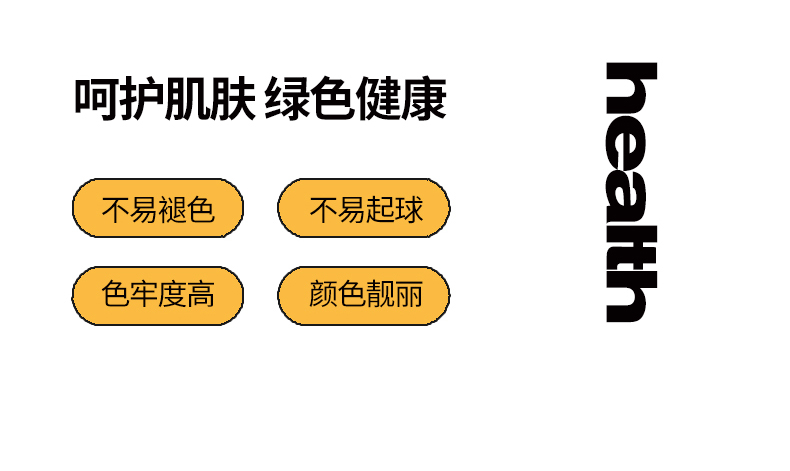 呵护肌肤 绿色健康

不易褪色 不易起球

色牢度高 颜色靓丽

health