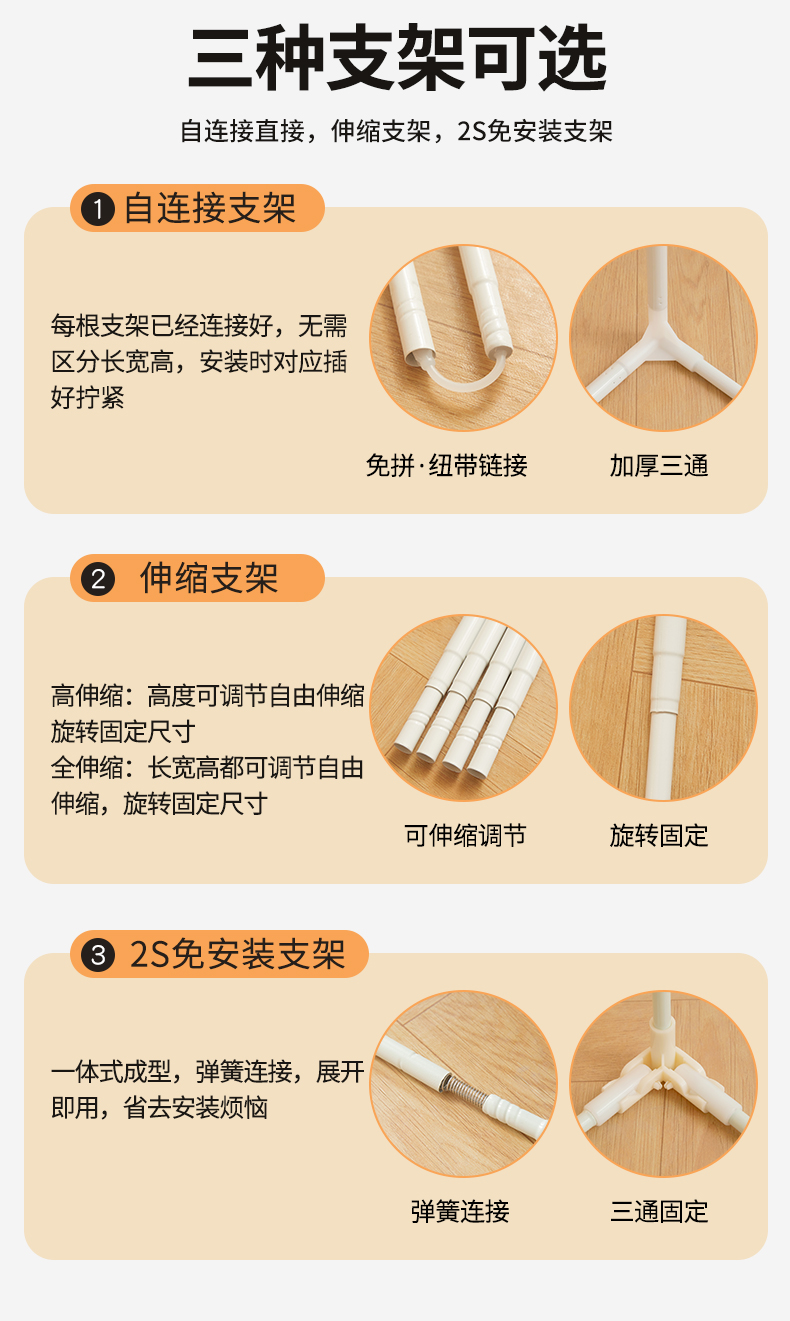 三种支架可选

自连接直接，伸缩支架，2S免安装支架

1 自连接支架

每根支架已经连接好，无需区分长宽高，安装时对应插好拧紧

免拼·纽带链接

加厚三通

2 伸缩支架

高伸缩：高度可调节自由伸缩旋转固定尺寸
全伸缩：长宽高都可调节自由伸缩，旋转固定尺寸

可伸缩调节

旋转固定

3 2S免安装支架

一体式成型，弹簧连接，展开即用，省去安装烦恼

弹簧连接

三通固定