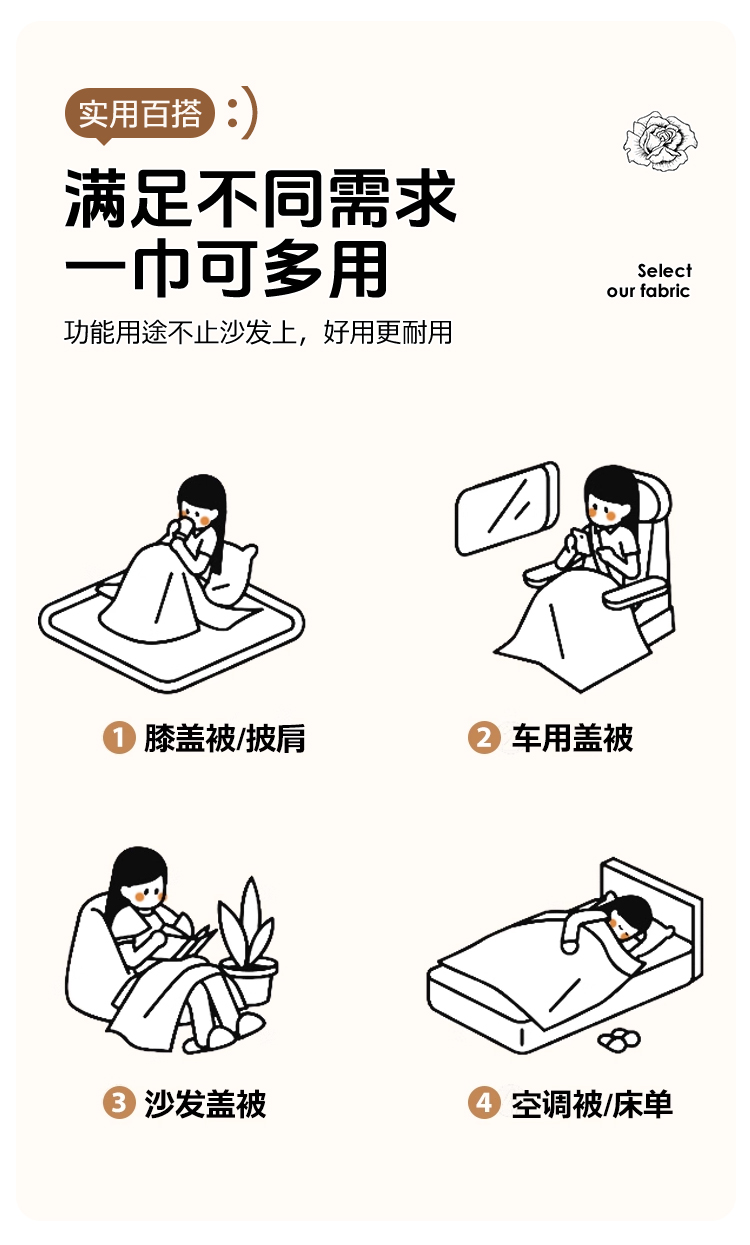 实用百搭 :)

满足不同需求
一巾可多用

Select
our fabric

功能用途不止沙发上，好用更耐用

1 膝盖被/披肩

2 车用盖被

3 沙发盖被

4 空调被/床单