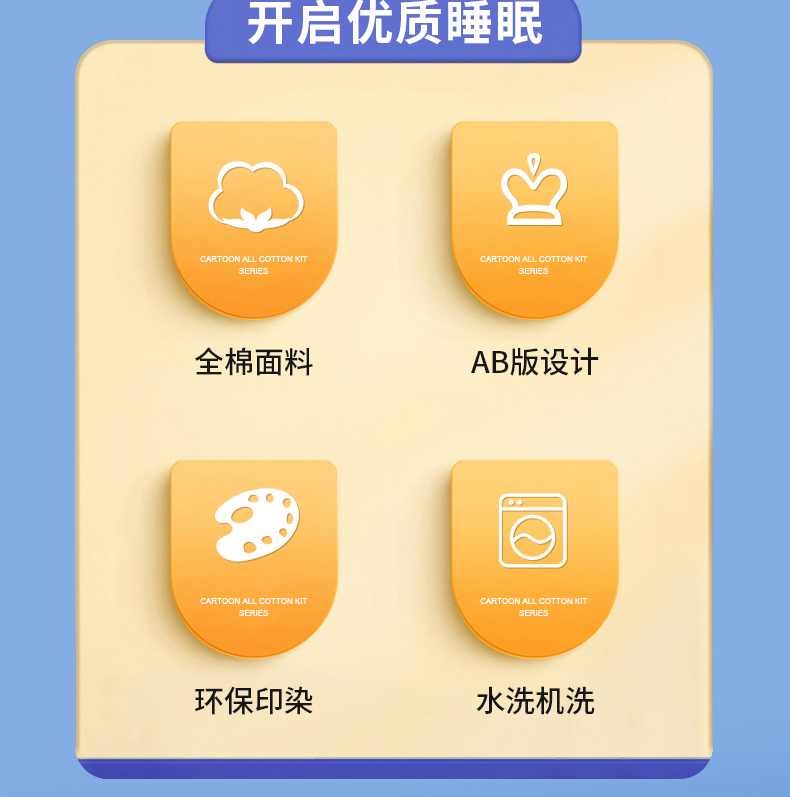 开启优质睡眠

CARTOON ALL COTTON KIT SERIES

全棉面料

CARTOON ALL COTTON KIT SERIES

AB版设计

CARTOON ALL COTTON KIT SERIES

环保印染

CARTOON ALL COTTON KIT SERIES

水洗机洗