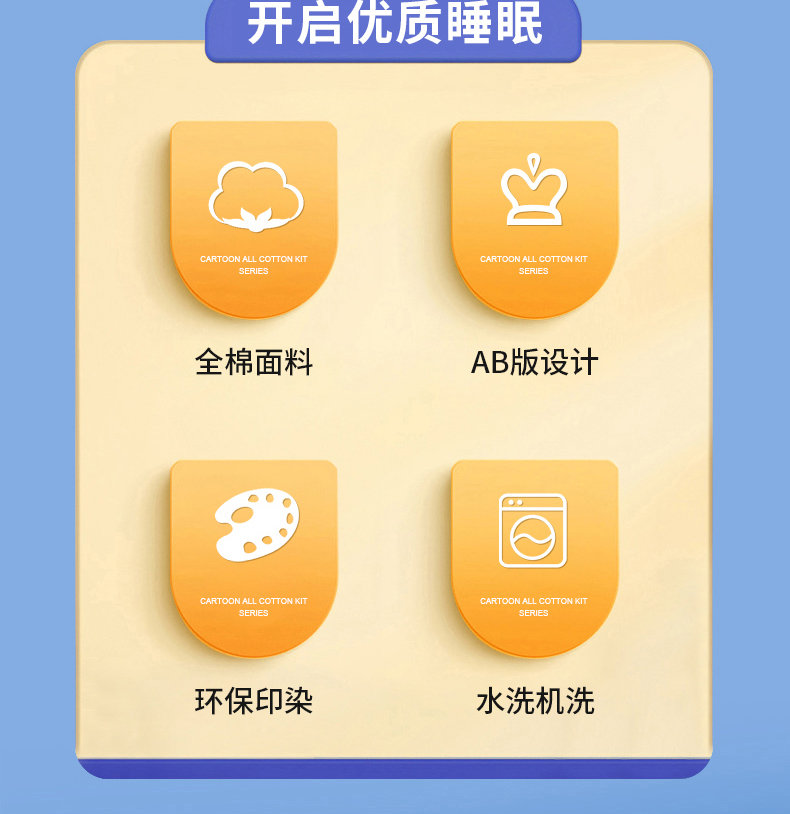 开启优质睡眠

CARTOON ALL COTTON KIT SERIES

全棉面料

CARTOON ALL COTTON KIT SERIES

AB版设计

CARTOON ALL COTTON KIT SERIES

环保印染

CARTOON ALL COTTON KIT SERIES

水洗机洗