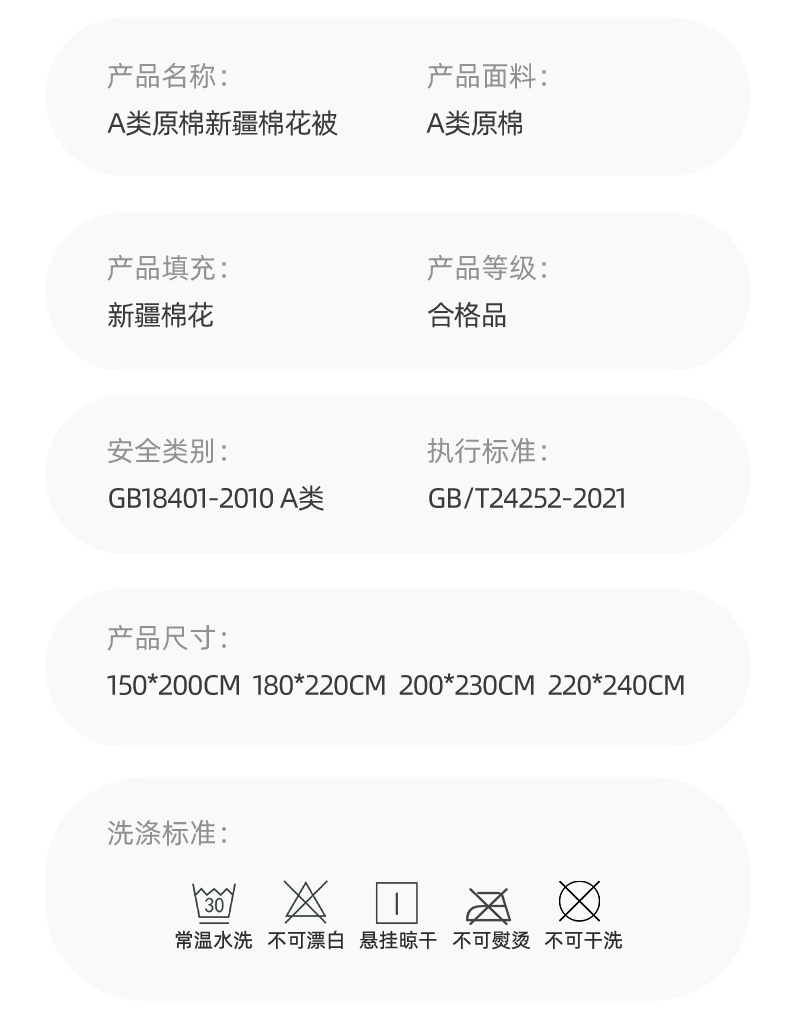 产品名称:
A类原棉新疆棉花被

产品面料:
A类原棉

产品填充:
新疆棉花

产品等级:
合格品

安全类别:
GB18401-2010 A类

执行标准:
GB/T24252-2021

产品尺寸:
150*200CM 180*220CM 200*230CM 220*240CM

洗涤标准:

30
常温水洗 不可漂白 悬挂晾干 不可熨烫 不可干洗