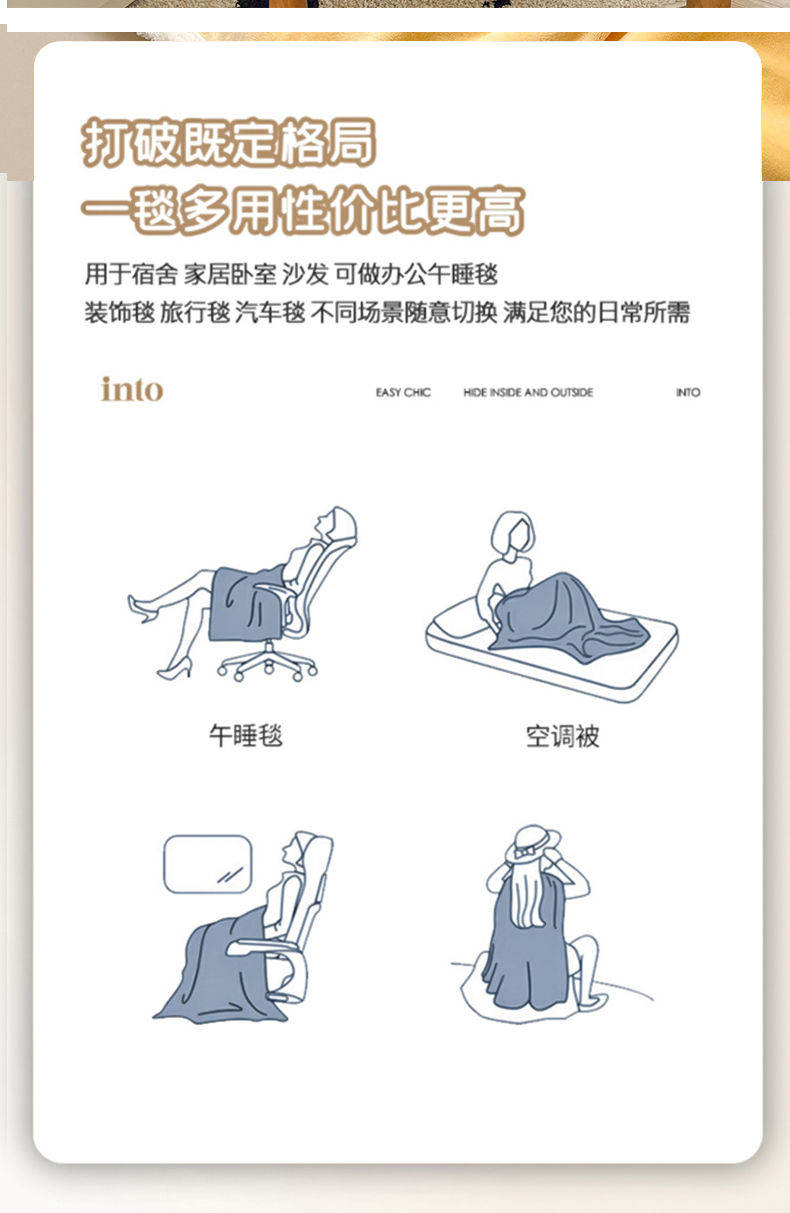 打破既定格局
一毯多用性价比更高

用于宿舍 家居卧室 沙发 可做办公午睡毯
装饰毯 旅行毯 汽车毯 不同场景随意切换 满足您的日常所需

into

EASY CHIC

HIDE INSIDE AND OUTSIDE

INTO

午睡毯

空调被