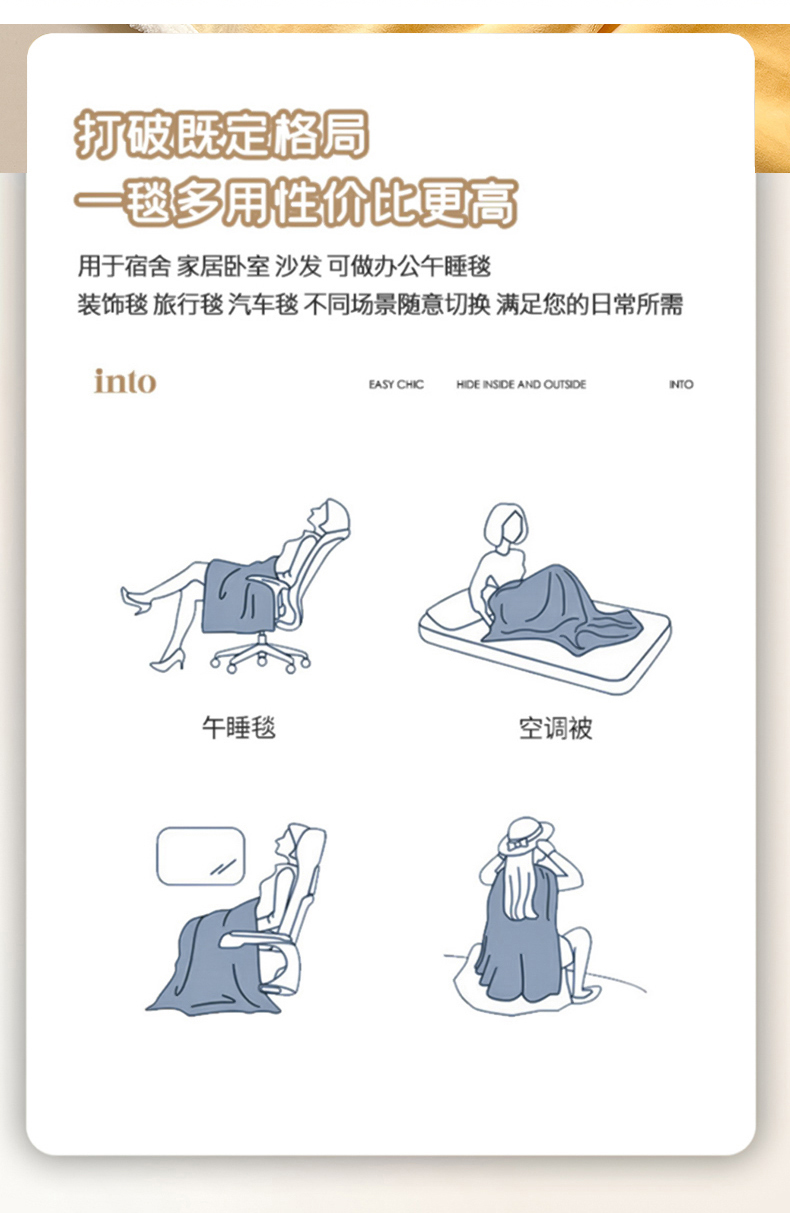 打破既定格局
一毯多用性价比更高

用于宿舍 家居卧室 沙发 可做办公午睡毯
装饰毯 旅行毯 汽车毯 不同场景随意切换 满足您的日常所需

into

EASY CHIC

HIDE INSIDE AND OUTSIDE

INTO

午睡毯

空调被