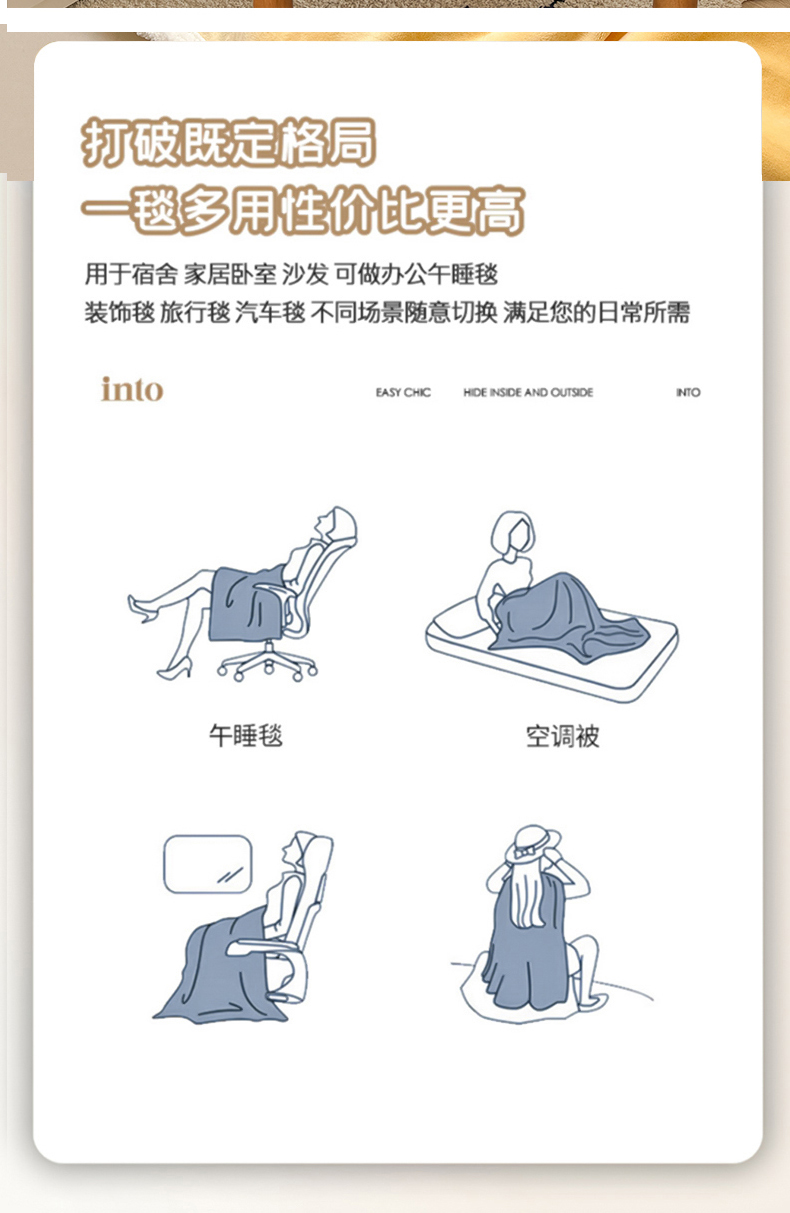 打破既定格局
一毯多用性价比更高

用于宿舍 家居卧室 沙发 可做办公午睡毯
装饰毯 旅行毯 汽车毯 不同场景随意切换 满足您的日常所需

into

EASY CHIC

HIDE INSIDE AND OUTSIDE

INTO

午睡毯

空调被