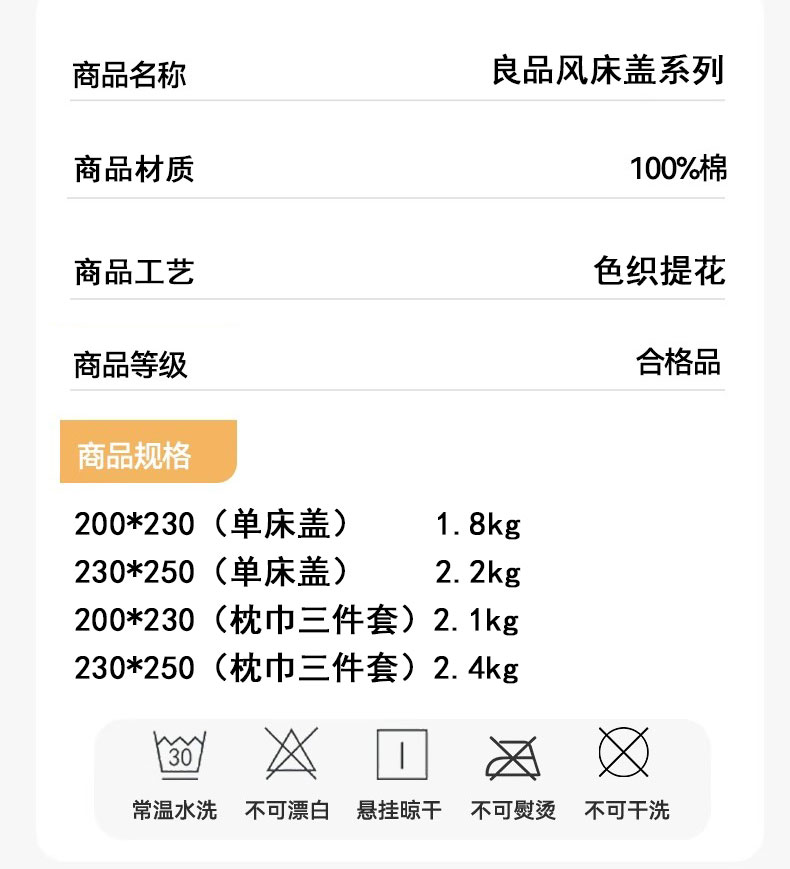 商品名称 良品风床盖系列

商品材质 100%棉

商品工艺 色织提花

商品等级 合格品

商品规格

200*230（单床盖） 1.8kg
230*250（单床盖） 2.2kg
200*230（枕巾三件套）2.1kg
230*250（枕巾三件套）2.4kg

30

常温水洗 不可漂白 悬挂晾干 不可熨烫 不可干洗