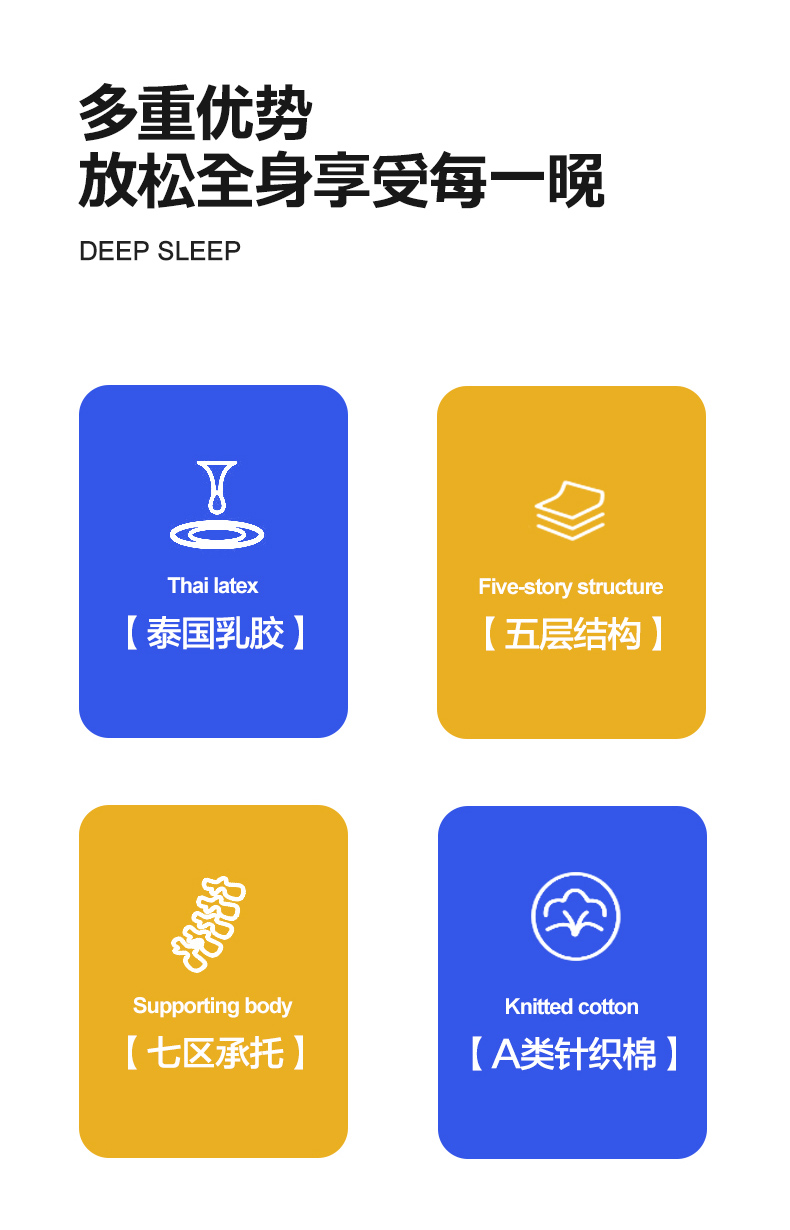 多重优势
放松全身享受每一晚

DEEP SLEEP

Thai latex
【泰国乳胶】

Five-story structure
【五层结构】

Supporting body
【七区承托】

Knitted cotton
【A类针织棉】