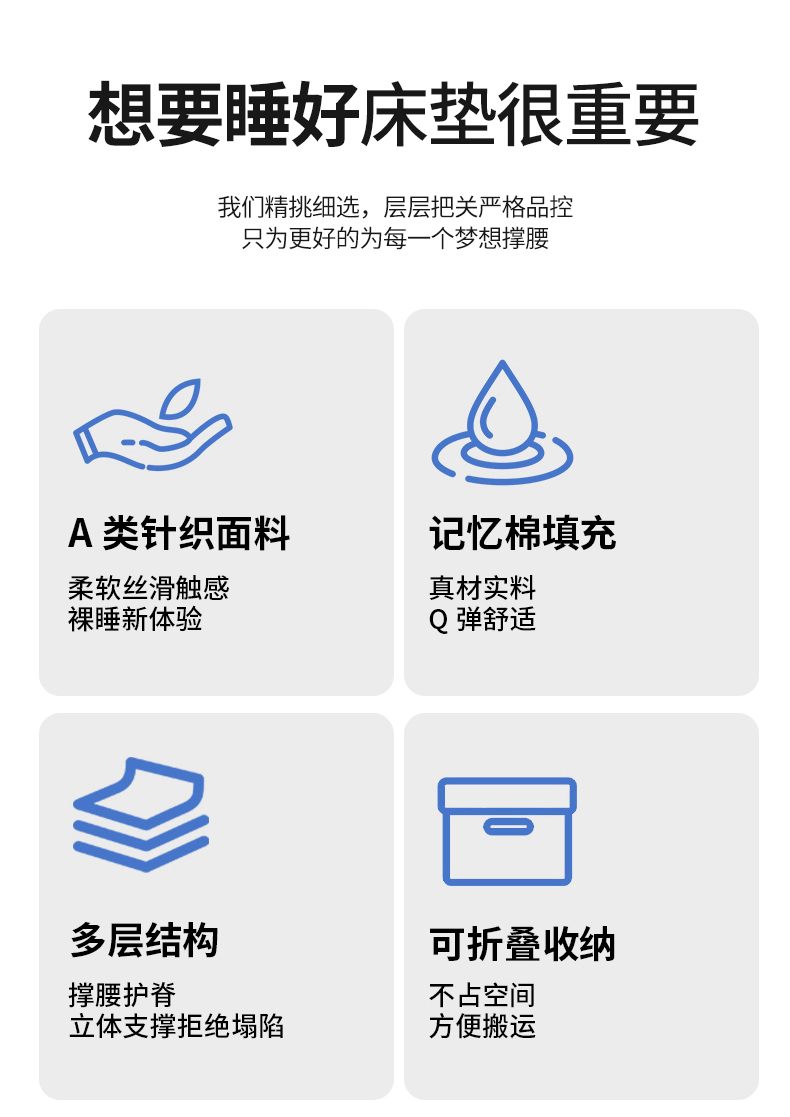 想要睡好床垫很重要

我们精挑细选，层层把关严格品控
只为更好的为每一个梦想撑腰

A类针织面料

柔软丝滑触感
裸睡新体验

记忆棉填充

真材实料
Q弹舒适

多层结构

撑腰护脊
立体支撑拒绝塌陷

可折叠收纳

不占空间
方便搬运