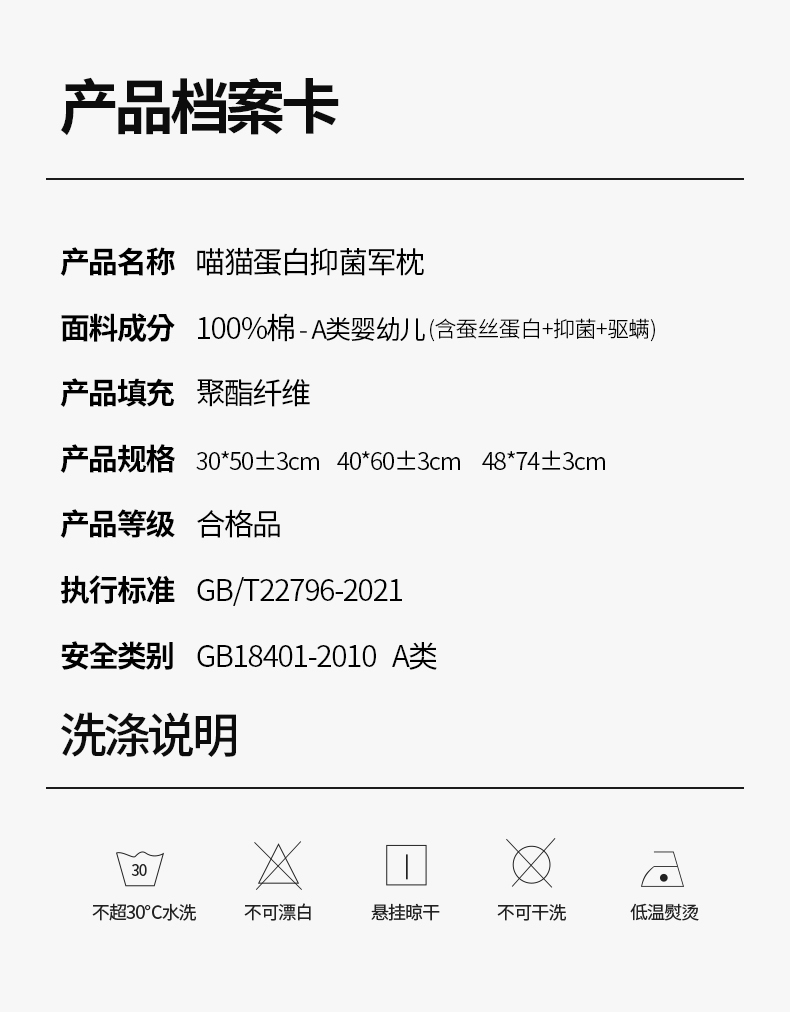 产品档案卡

产品名称 喵猫蛋白抑菌军枕

面料成分 100%棉-A类婴幼儿(含蚕丝蛋白+抑菌+驱螨)

产品填充 聚酯纤维

产品规格 30*50±3cm 40*60±3cm 48*74±3cm

产品等级 合格品

执行标准 GB/T22796-2021

安全类别 GB18401-2010 A类

洗涤说明

30

不超30°C水洗 不可漂白 悬挂晾干 不可干洗 低温熨烫