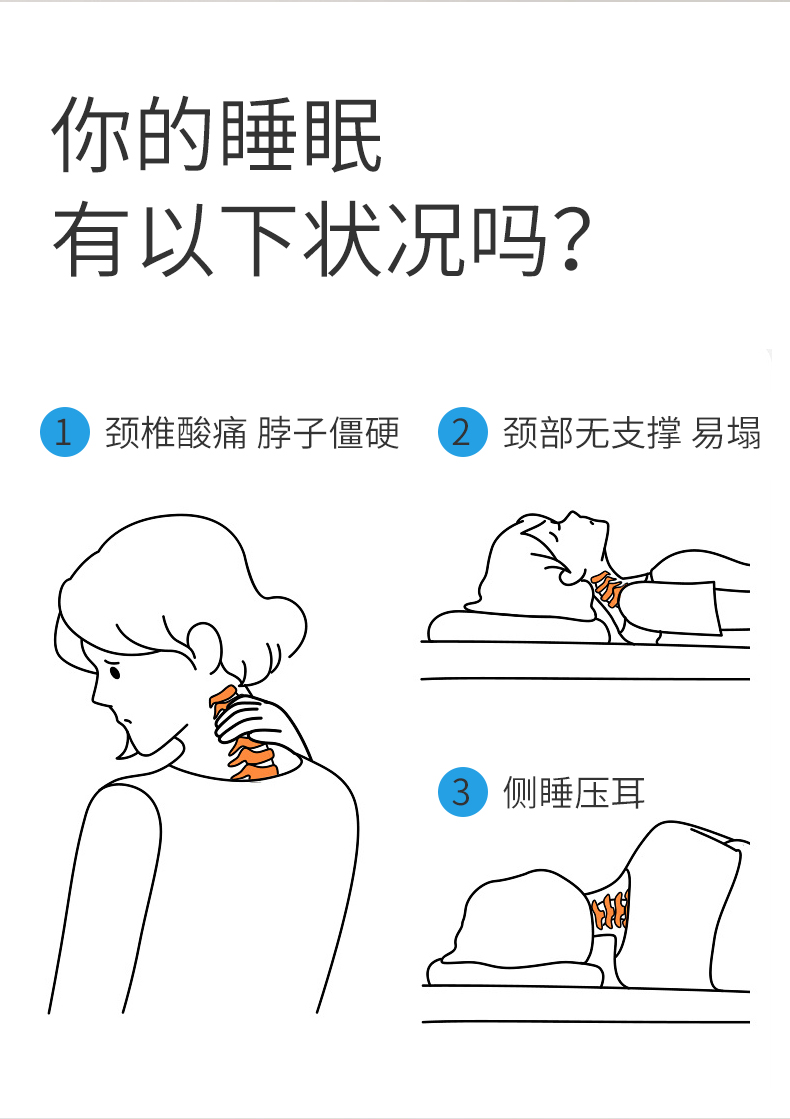 你的睡眠
有以下状况吗？

1 颈椎酸痛 脖子僵硬

2 颈部无支撑 易塌

3 侧睡压耳