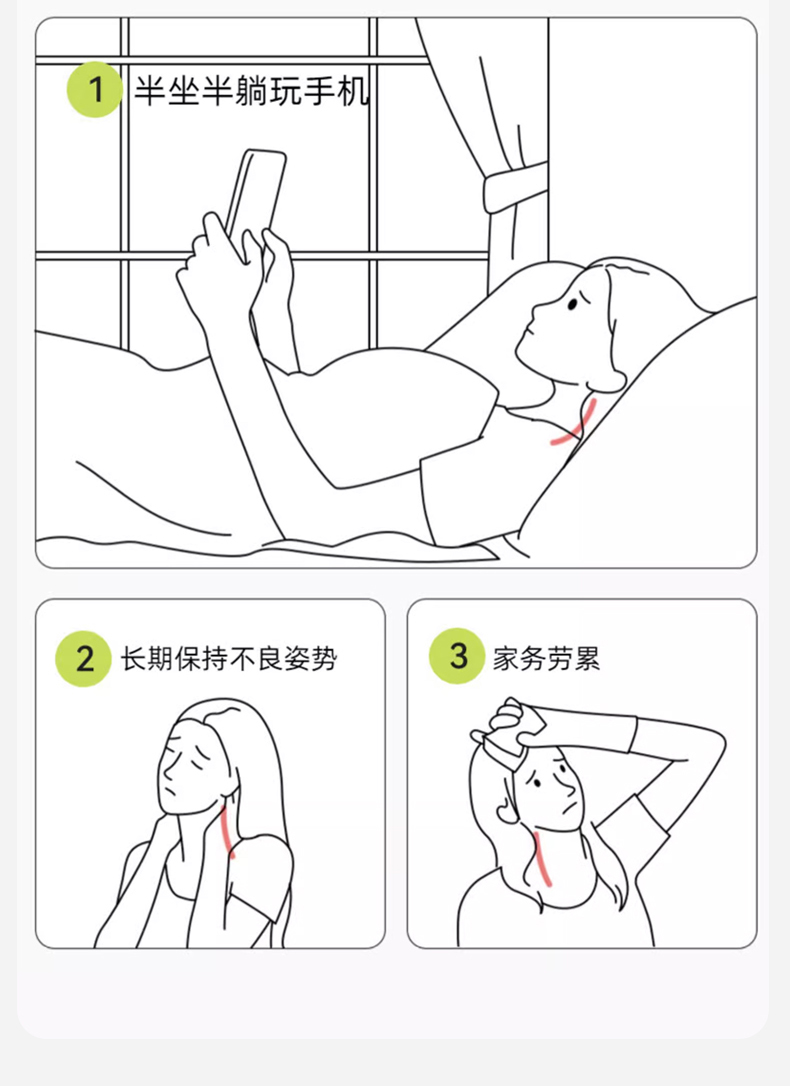 1 半坐半躺玩手机

2 长期保持不良姿势

3 家务劳累