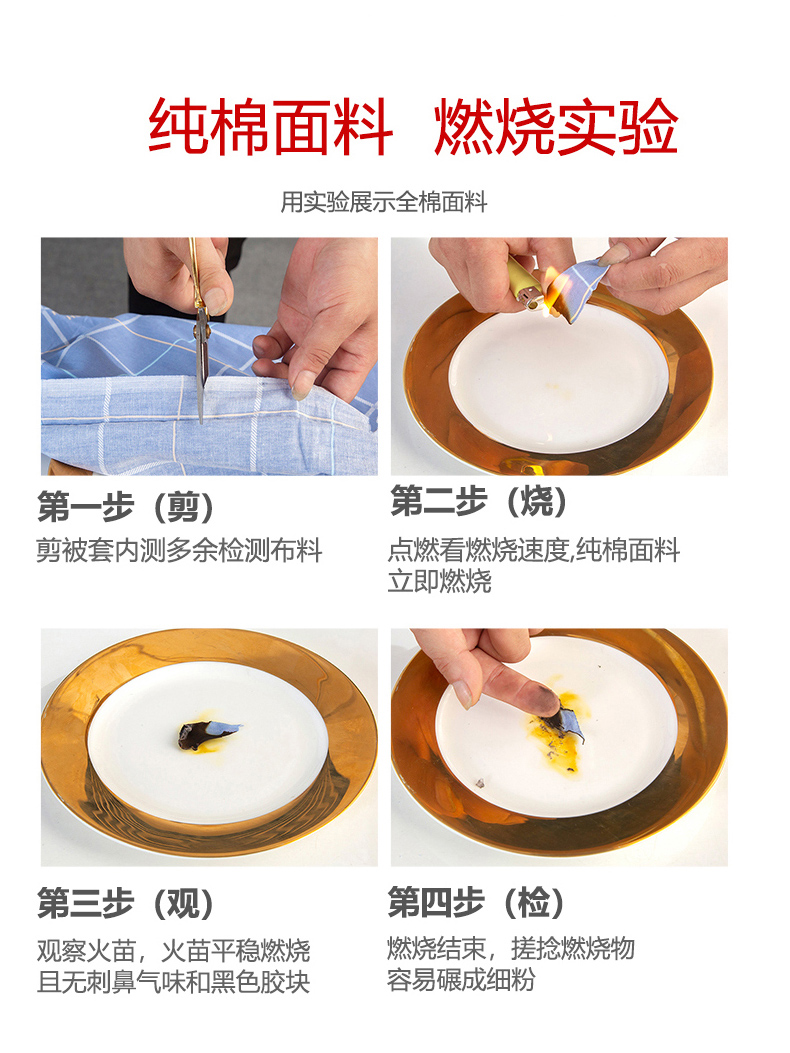 纯棉面料 燃烧实验

用实验展示全棉面料

第一步（剪）
剪被套内测多余检测布料

第二步（烧）
点燃看燃烧速度,纯棉面料立即燃烧

第三步（观）
观察火苗，火苗平稳燃烧且无刺鼻气味和黑色胶块

第四步（检）
燃烧结束，搓捻燃烧物容易碾成细粉