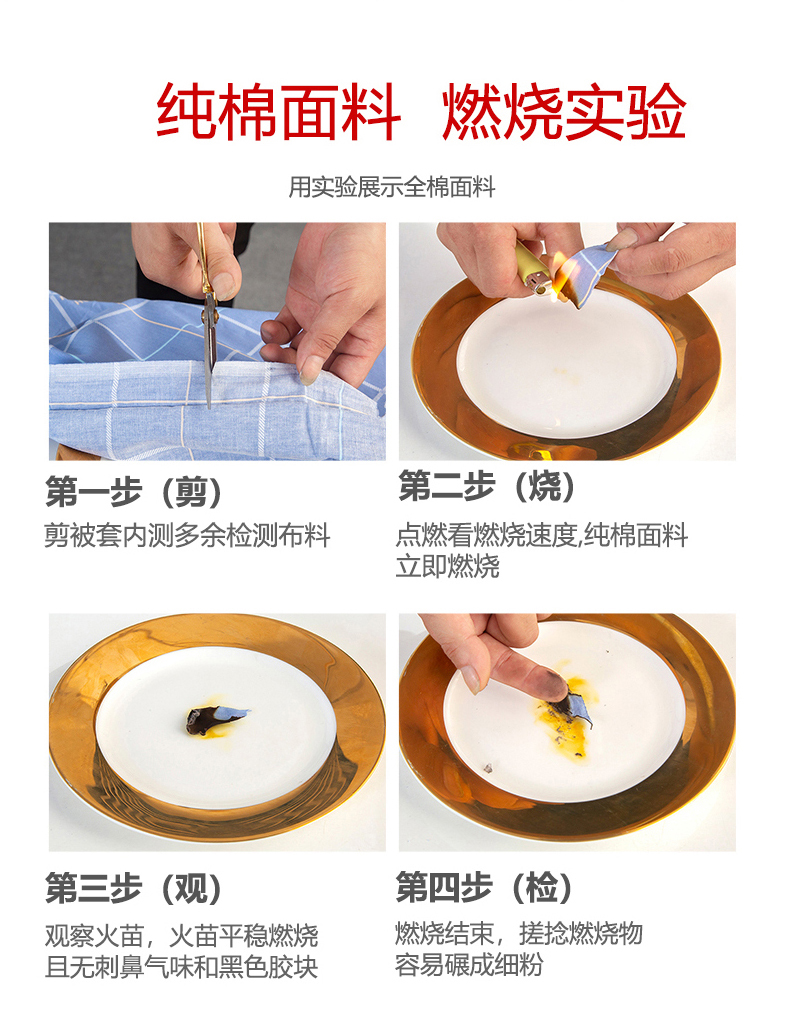 纯棉面料 燃烧实验

用实验展示全棉面料

第一步（剪）
剪被套内测多余检测布料

第二步（烧）
点燃看燃烧速度,纯棉面料立即燃烧

第三步（观）
观察火苗，火苗平稳燃烧且无刺鼻气味和黑色胶块

第四步（检）
燃烧结束，搓捻燃烧物容易碾成细粉