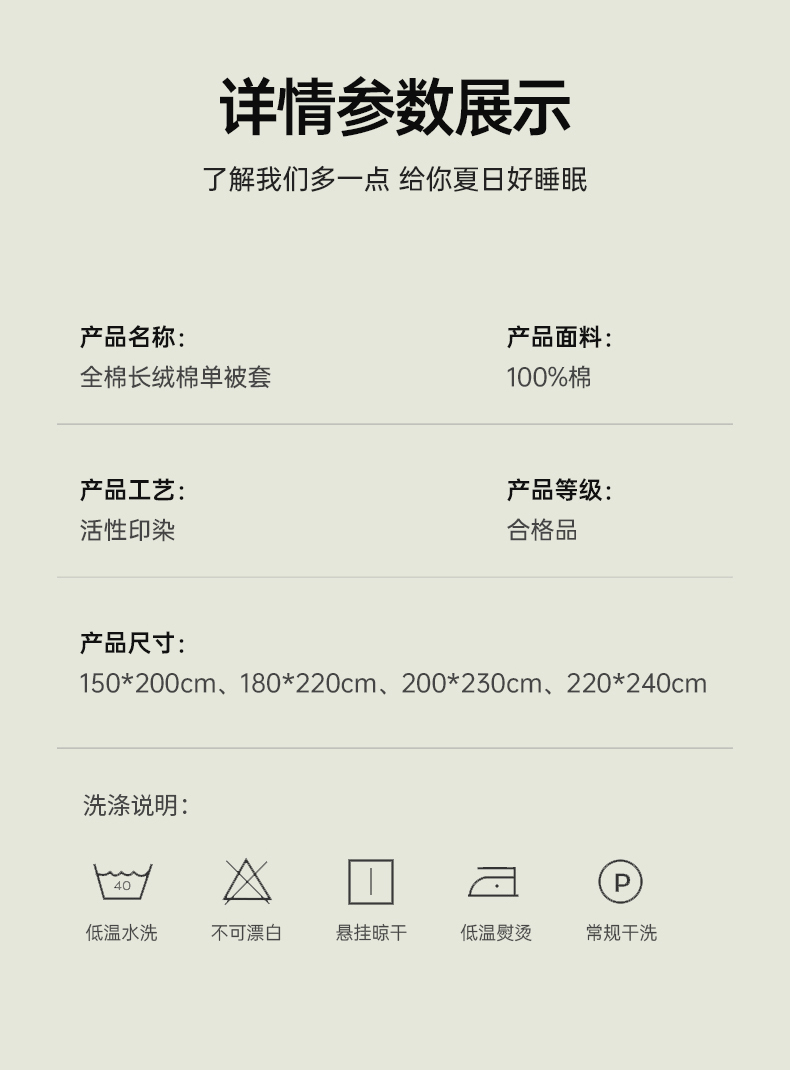 详情参数展示

了解我们多一点 给你夏日好睡眠

产品名称:
全棉长绒棉单被套

产品面料:
100%棉

产品工艺:
活性印染

产品等级:
合格品

产品尺寸:
150*200cm、180*220cm、200*230cm、220*240cm

洗涤说明:

40

低温水洗

不可漂白

悬挂晾干

低温熨烫

P

常规干洗