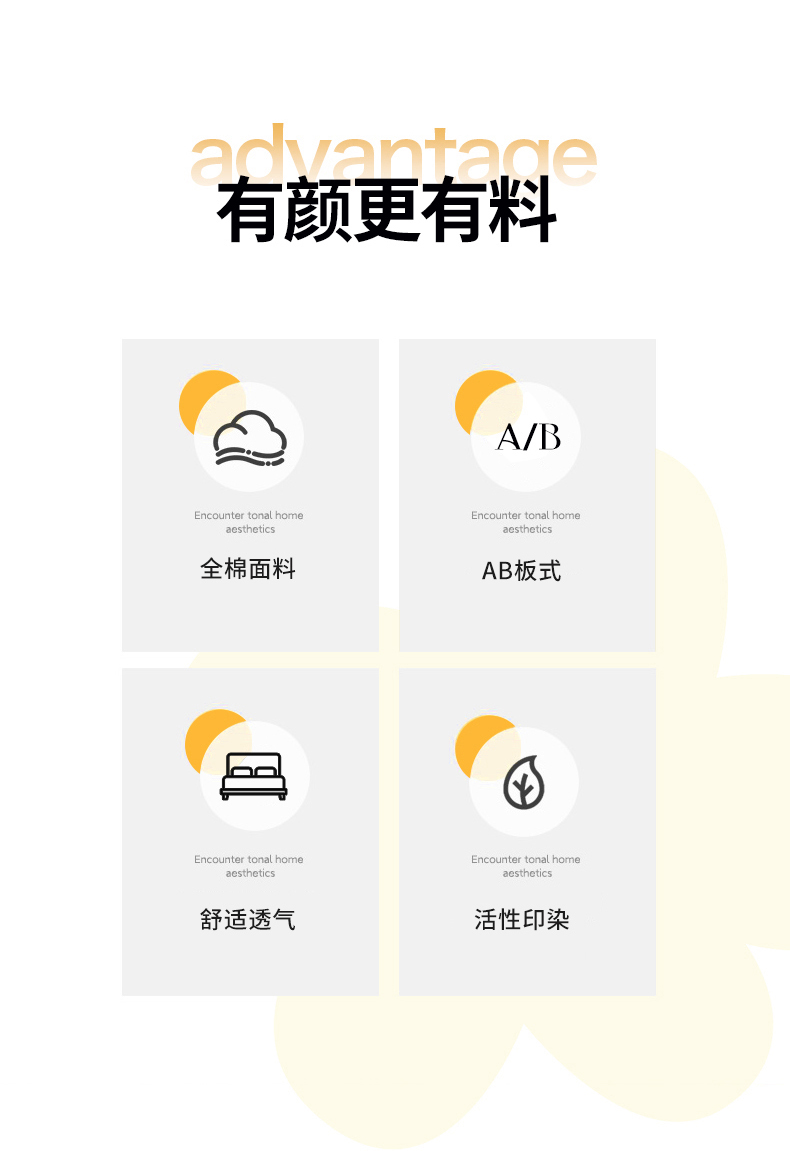 advantage
有颜更有料

Encounter tonal home aesthetics
全棉面料

A/B
Encounter tonal home aesthetics
AB板式

Encounter tonal home aesthetics
舒适透气

Encounter tonal home aesthetics
活性印染