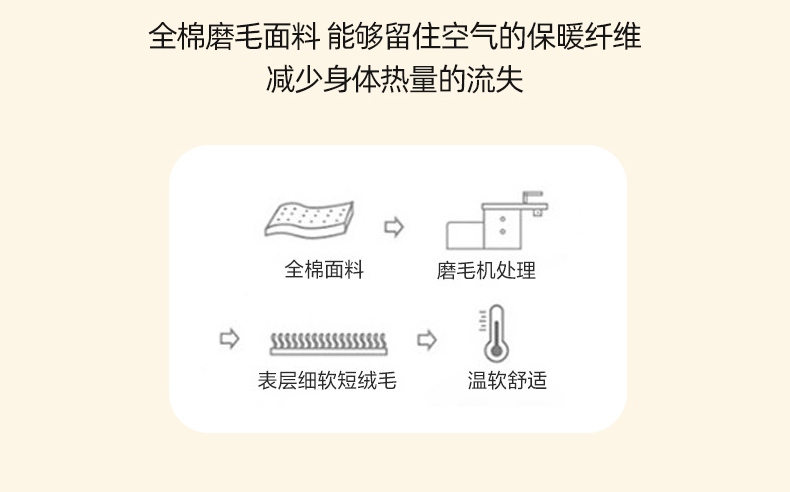 全棉磨毛面料 能够留住空气的保暖纤维
减少身体热量的流失

全棉面料

磨毛机处理

表层细软短绒毛

温软舒适