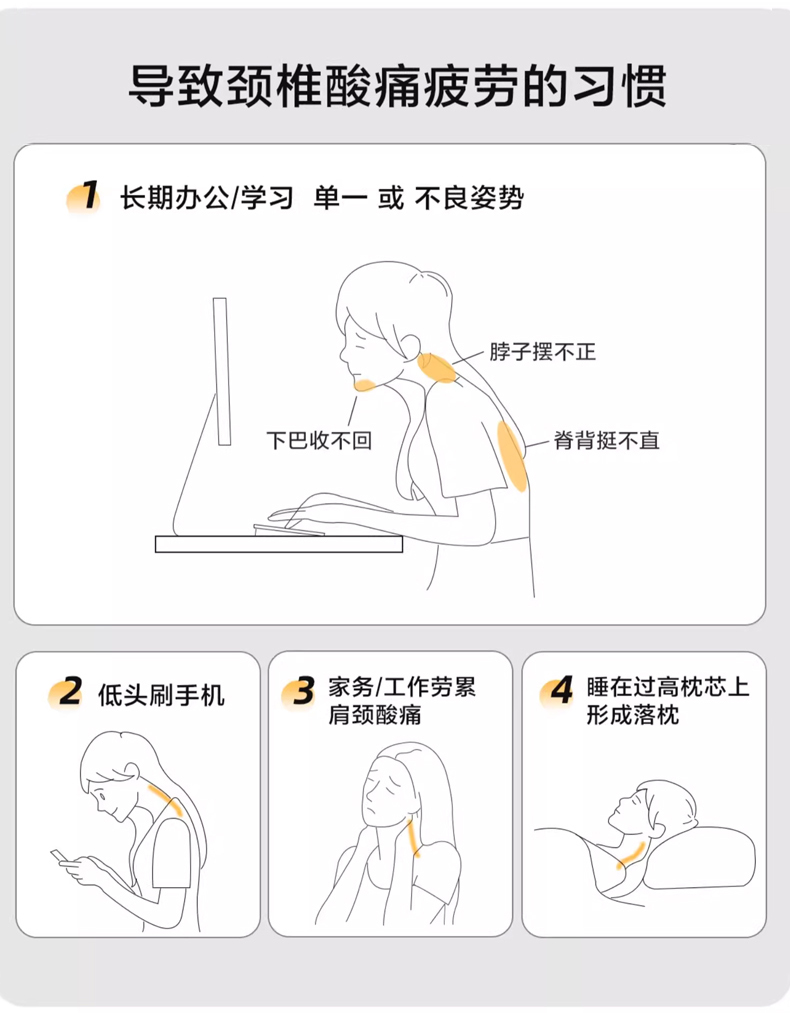 导致颈椎酸痛疲劳的习惯

1 长期办公/学习 单一 或 不良姿势

脖子摆不正

下巴收不回

脊背挺不直

2 低头刷手机

3 家务/工作劳累 肩颈酸痛

4 睡在过高枕芯上 形成落枕