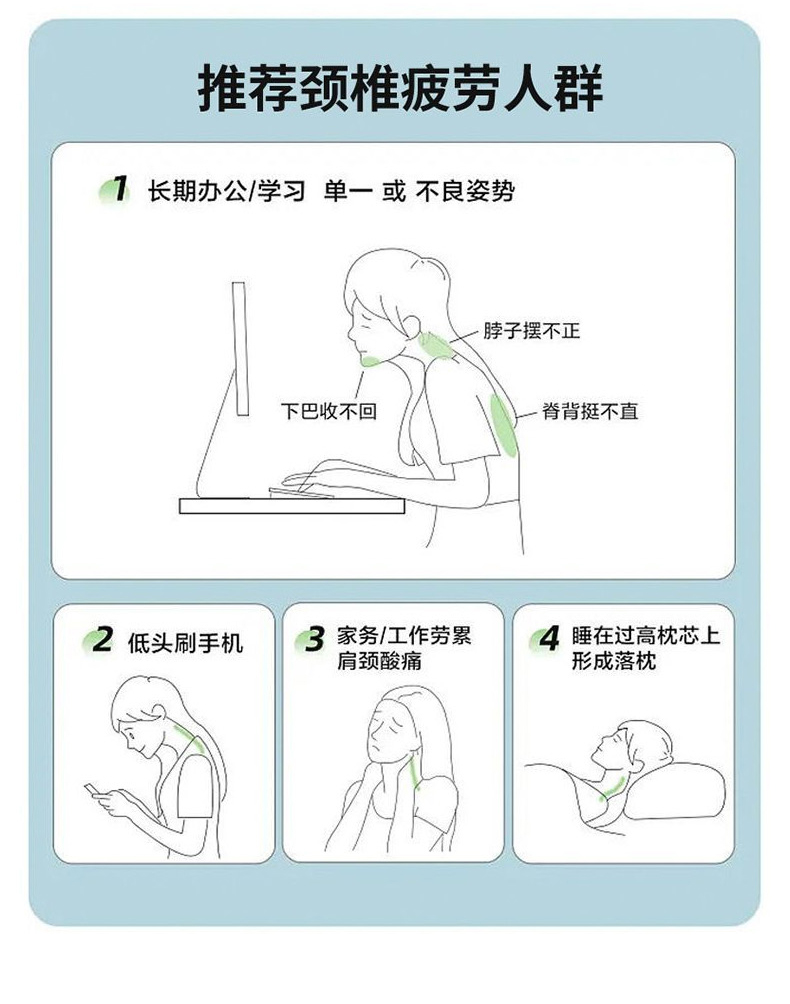 推荐颈椎疲劳人群

1 长期办公/学习 单一 或 不良姿势

脖子摆不正

下巴收不回

脊背挺不直

2 低头刷手机

3 家务/工作劳累 肩颈酸痛

4 睡在过高枕芯上 形成落枕