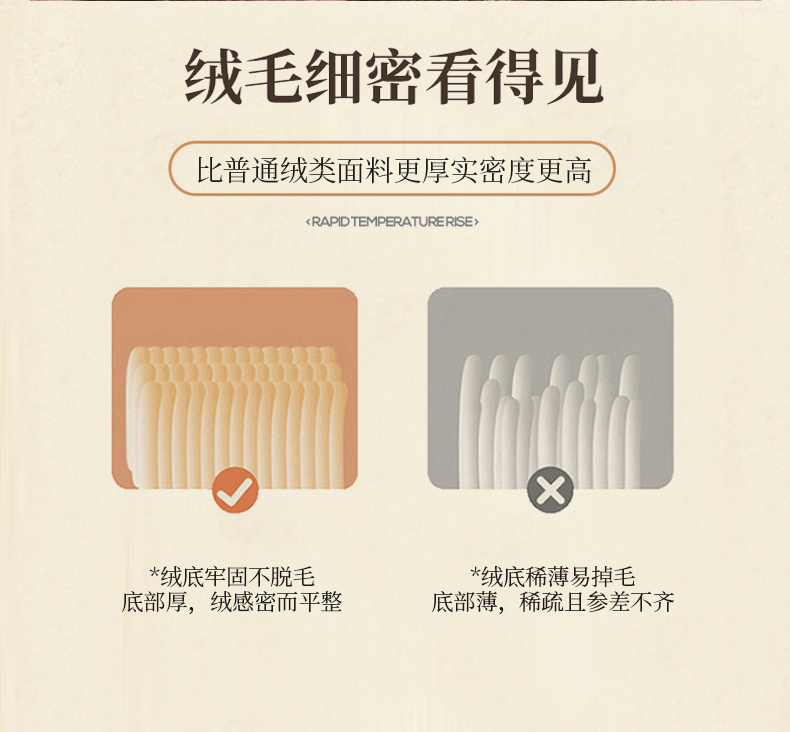 绒毛细密看得见

比普通绒类面料更厚实密度更高

‹RAPID TEMPERATURE RISE›

*绒底牢固不脱毛
底部厚，绒感密而平整

*绒底稀薄易掉毛
底部薄，稀疏且参差不齐