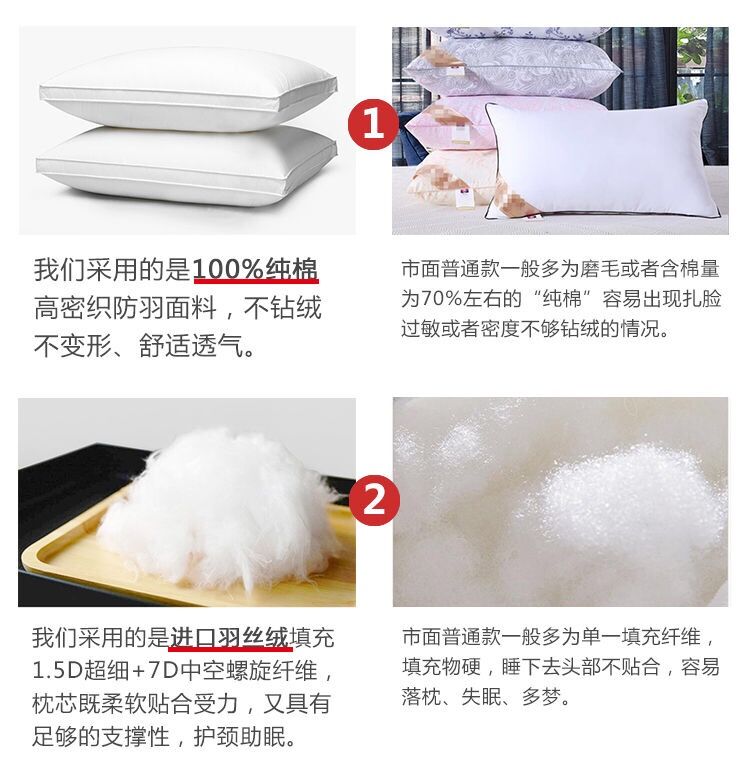 1

我们采用的是100%纯棉高密织防羽面料，不钻绒不变形、舒适透气。

市面普通款一般多为磨毛或者含棉量为70%左右的“纯棉”容易出现扎脸过敏或者密度不够钻绒的情况。

2

我们采用的是进口羽丝绒填充1.5D超细+7D中空螺旋纤维，枕芯既柔软贴合受力，又具有足够的支撑性，护颈助眠。

市面普通款一般多为单一填充纤维，填充物硬，睡下去头部不贴合，容易落枕、失眠、多梦。