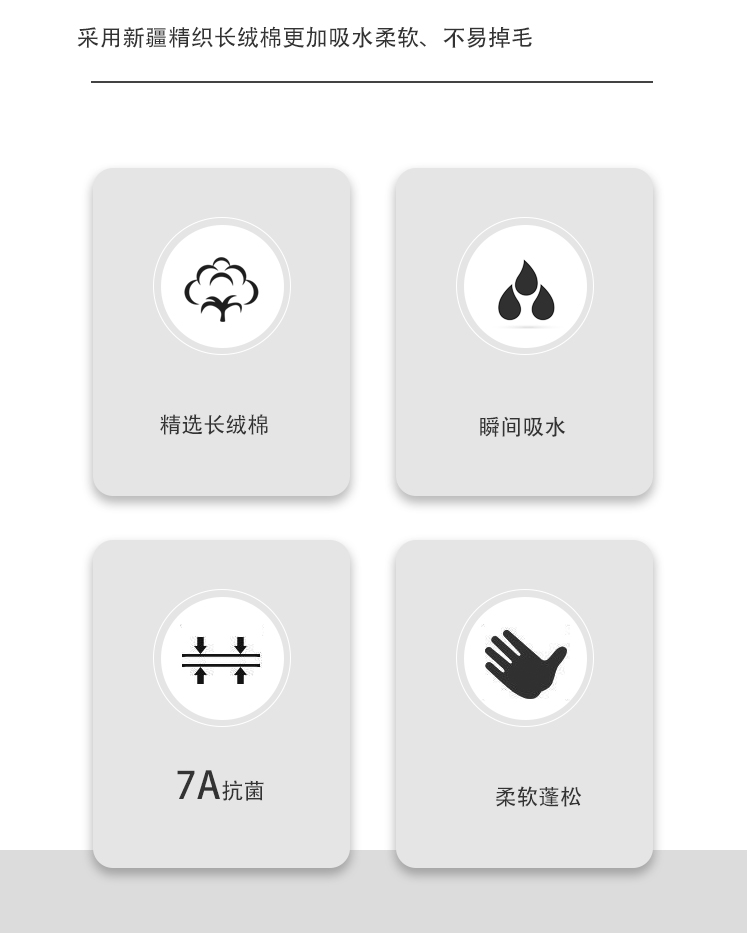 采用新疆精织长绒棉更加吸水柔软、不易掉毛

精选长绒棉

瞬间吸水

7A抗菌

柔软蓬松