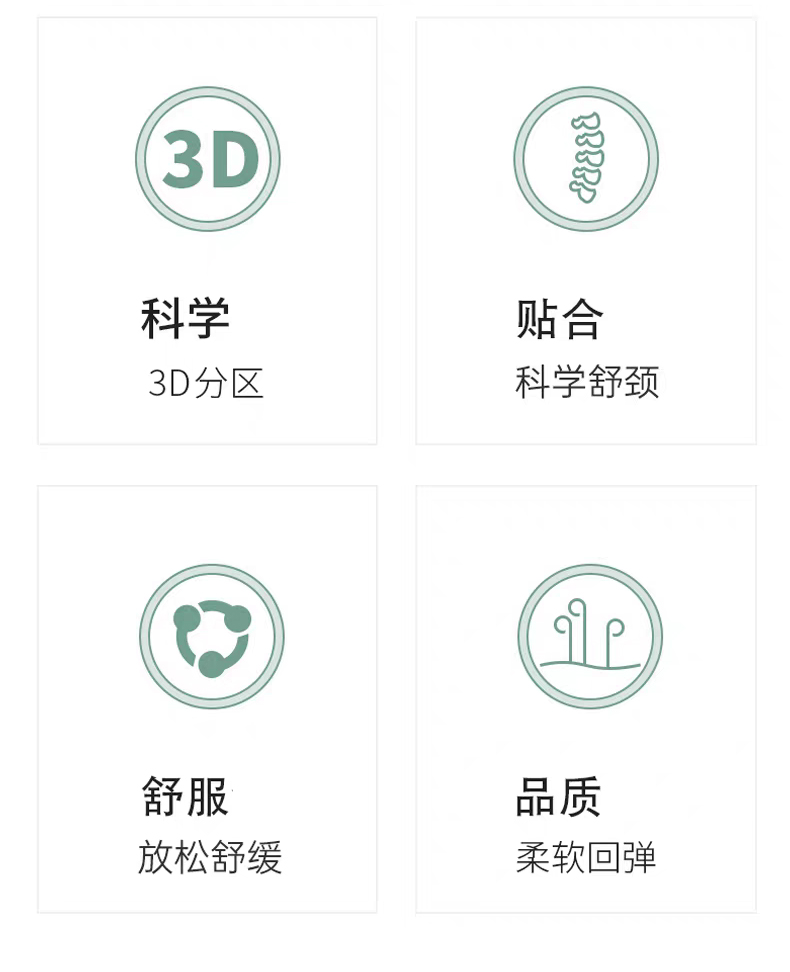 3D

科学
3D分区

贴合
科学舒颈

舒服
放松舒缓

品质
柔软回弹