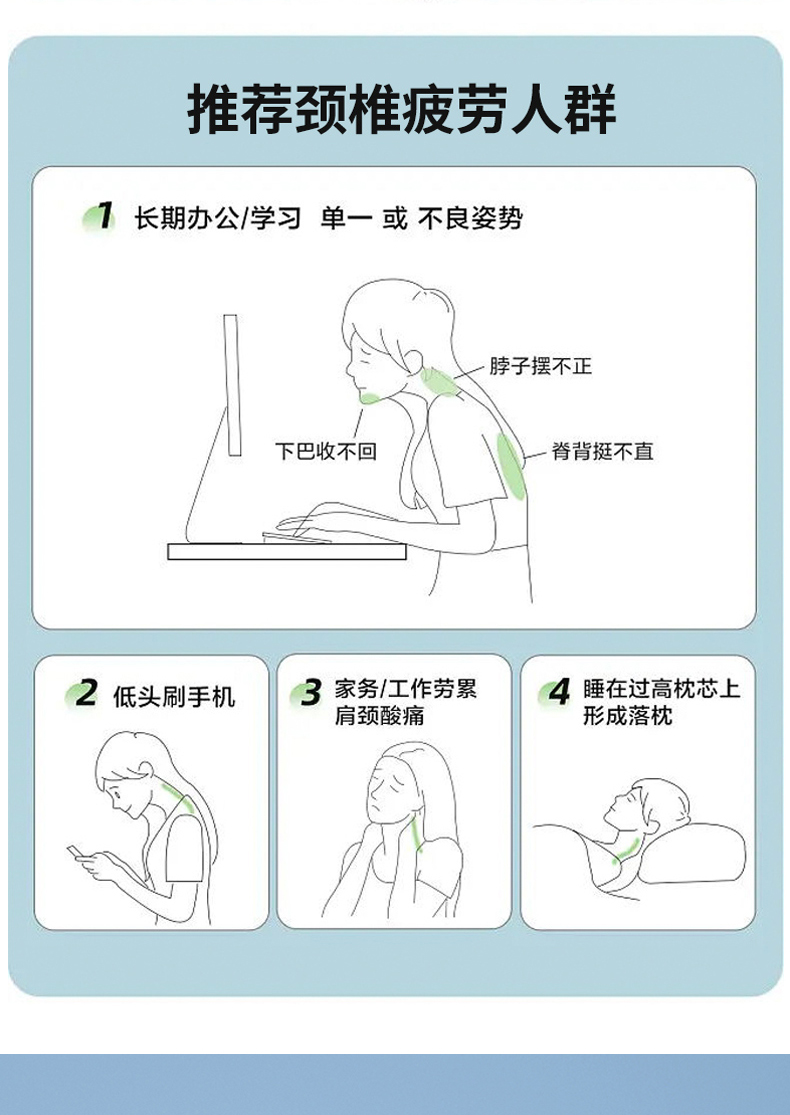 推荐颈椎疲劳人群

1 长期办公/学习 单一 或 不良姿势

脖子摆不正

下巴收不回

脊背挺不直

2 低头刷手机

3 家务/工作劳累 肩颈酸痛

4 睡在过高枕芯上 形成落枕