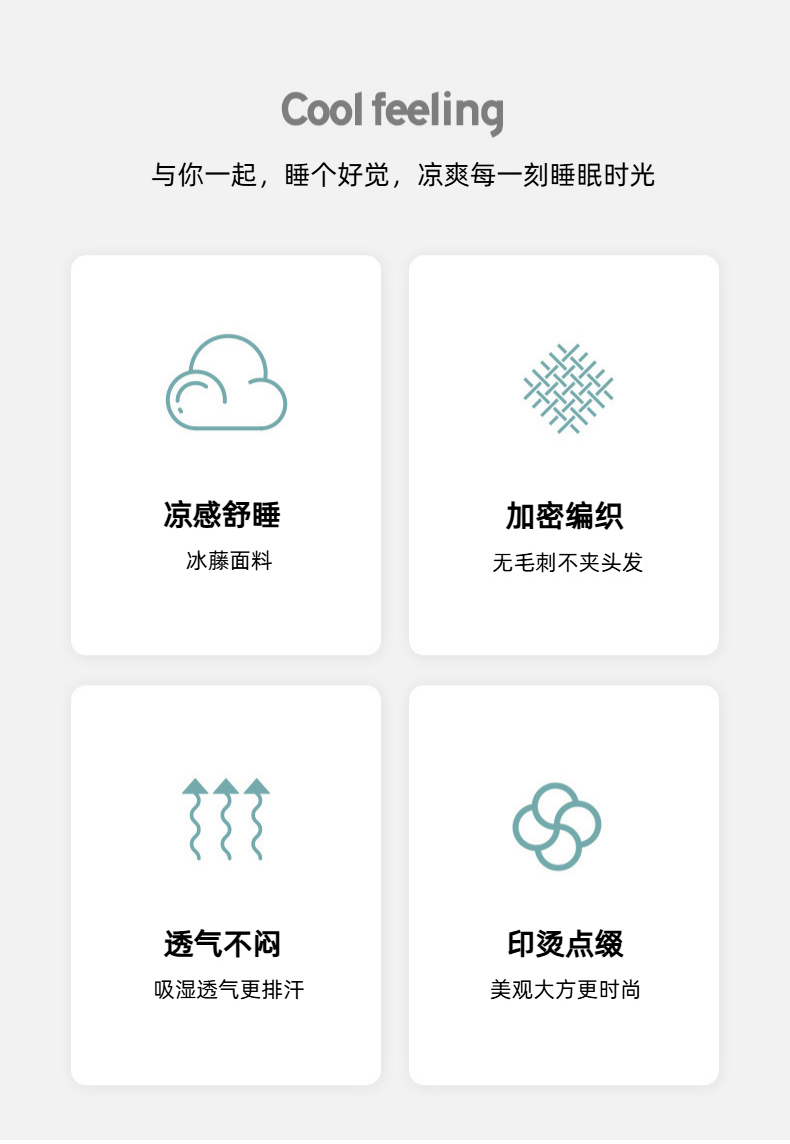 Cool feeling

与你一起，睡个好觉，凉爽每一刻睡眠时光

凉感舒睡

冰藤面料

加密编织

无毛刺不夹头发

透气不闷

吸湿透气更排汗

印烫点缀

美观大方更时尚