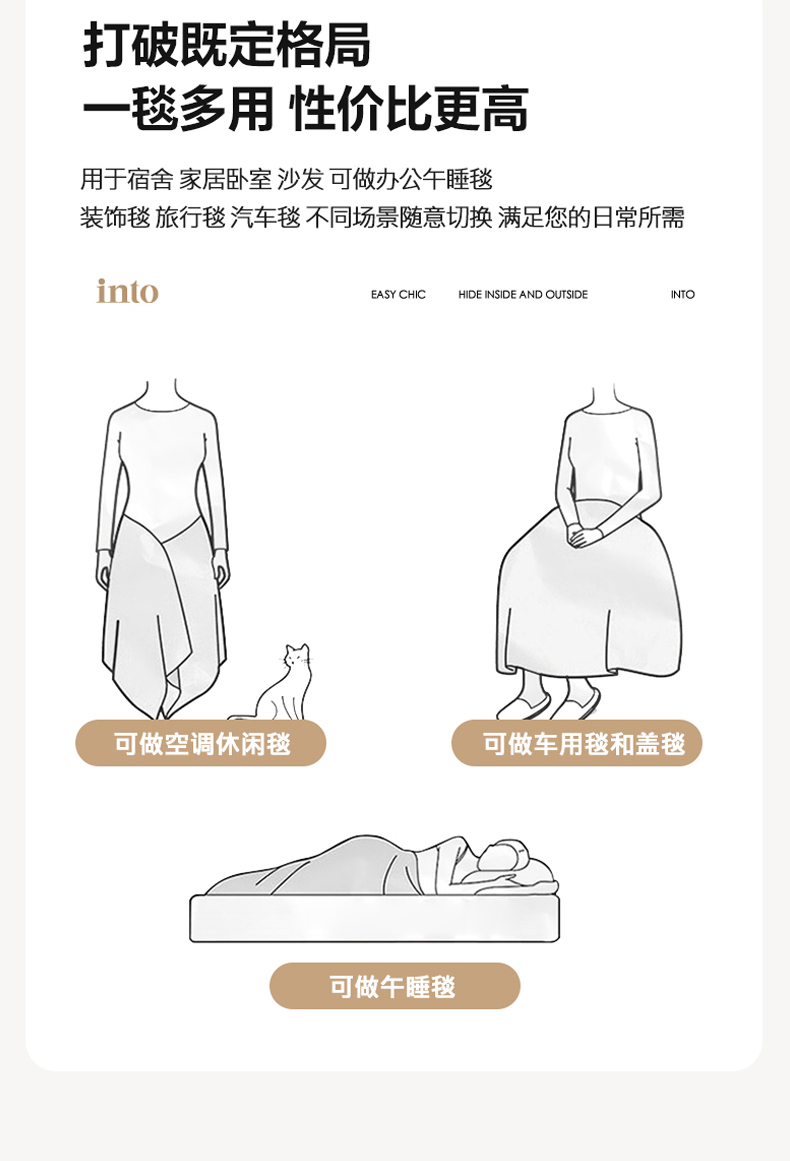 打破既定格局
一毯多用 性价比更高

用于宿舍 家居卧室 沙发 可做办公午睡毯
装饰毯 旅行毯 汽车毯 不同场景随意切换 满足您的日常所需

into

EASY CHIC

HIDE INSIDE AND OUTSIDE

INTO

可做空调休闲毯

可做车用毯和盖毯

可做午睡毯