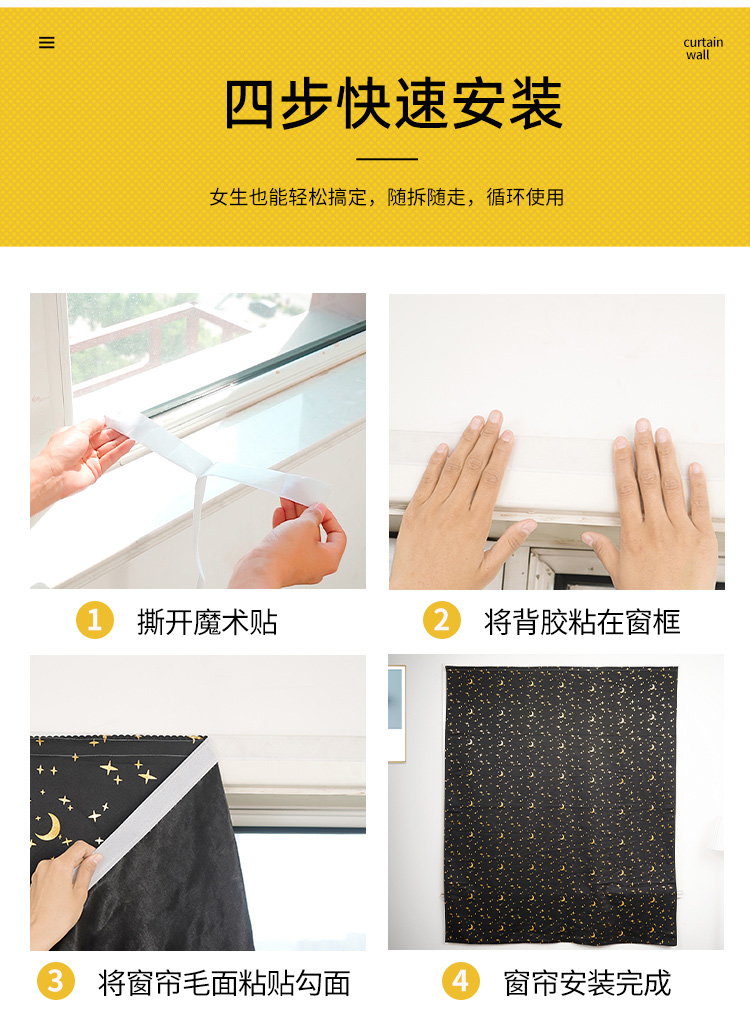 curtain wall

四步快速安装

女生也能轻松搞定，随拆随走，循环使用

1 撕开魔术贴

2 将背胶粘在窗框

3 将窗帘毛面粘贴勾面

4 窗帘安装完成