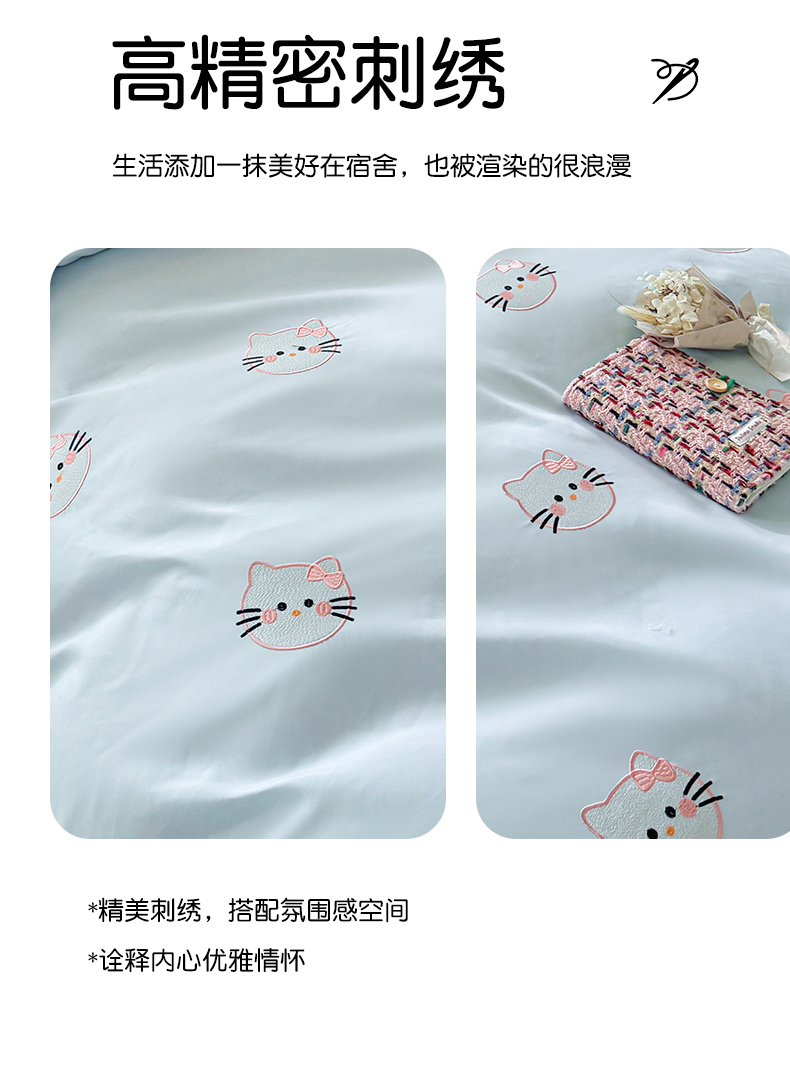 高精密刺绣

生活添加一抹美好在宿舍，也被渲染的很浪漫

*精美刺绣，搭配氛围感空间

*诠释内心优雅情怀