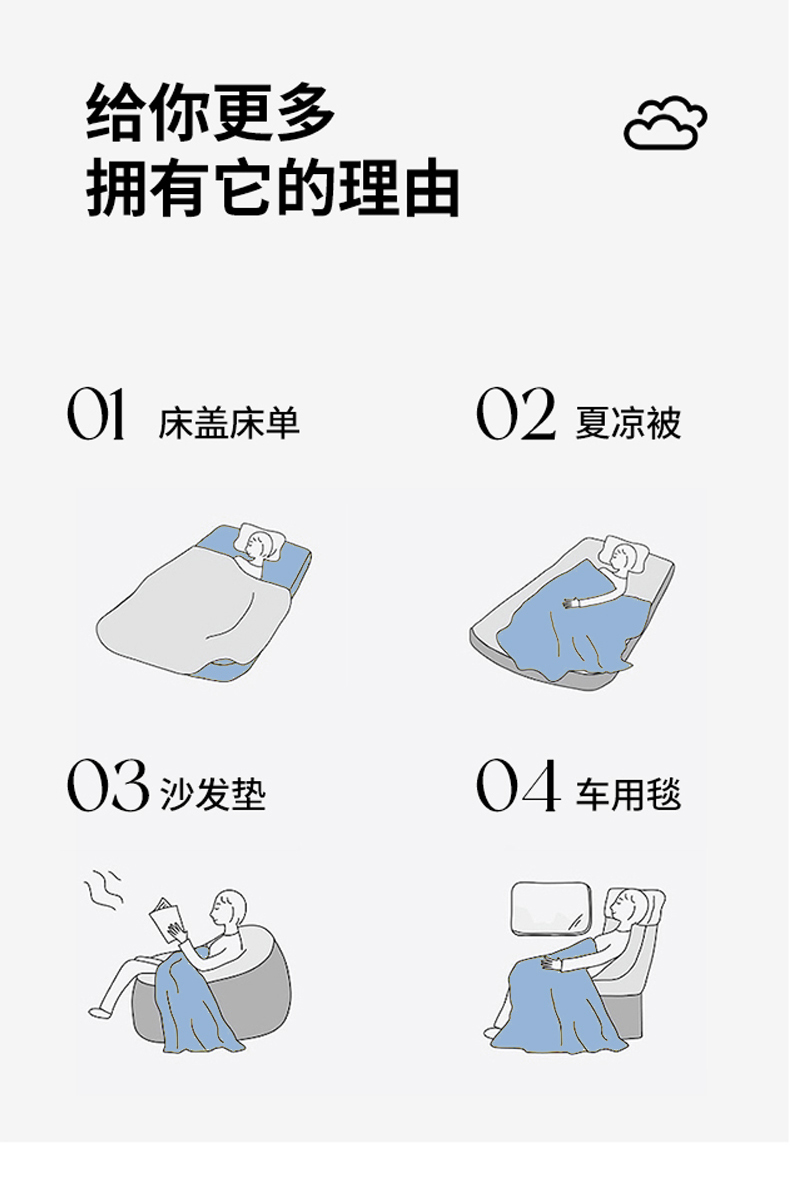 给你更多
拥有它的理由

01 床盖床单

02 夏凉被

03 沙发垫

04 车用毯