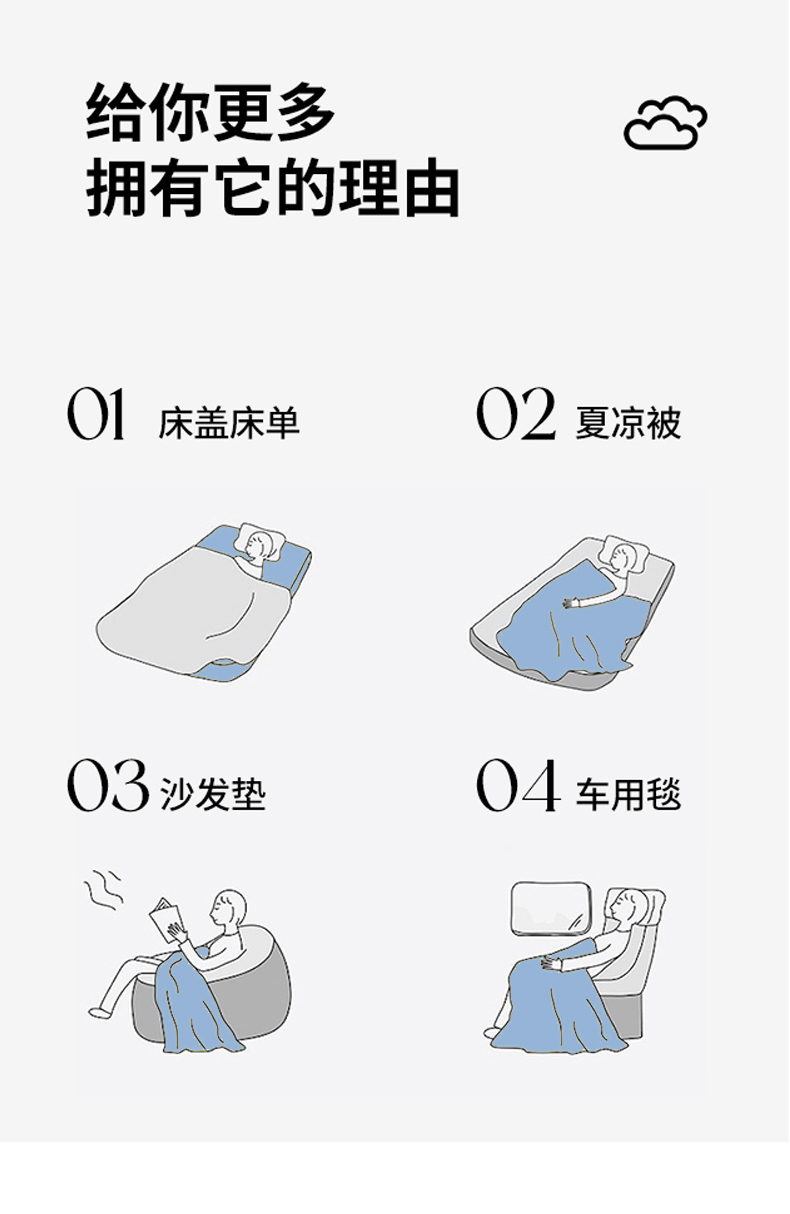 给你更多
拥有它的理由

01 床盖床单

02 夏凉被

03 沙发垫

04 车用毯