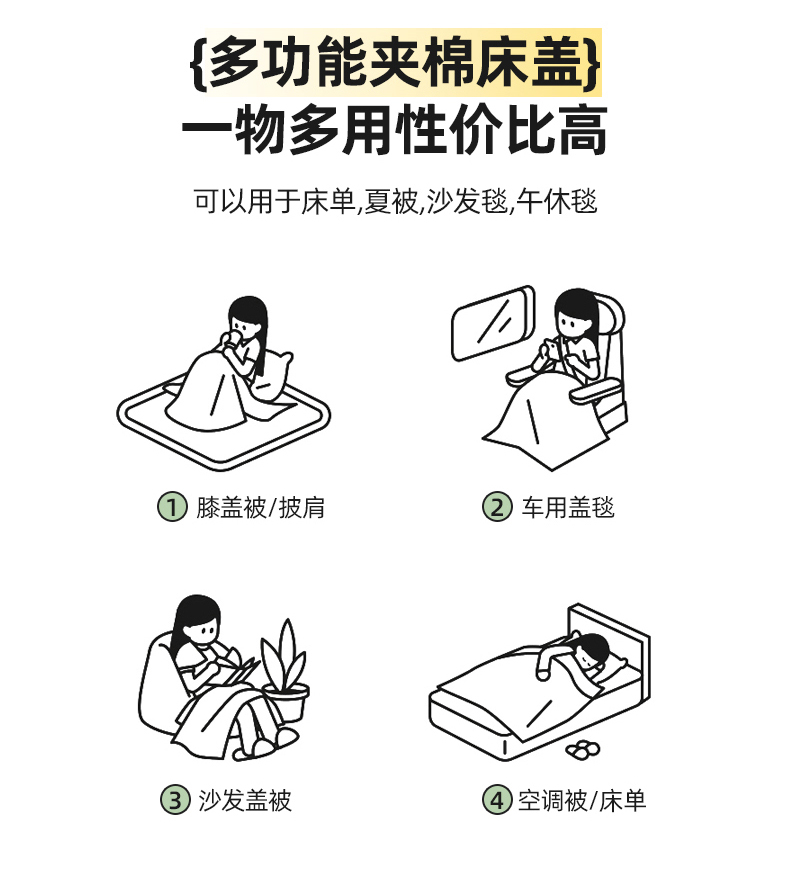 {多功能夹棉床盖}
一物多用性价比高

可以用于床单,夏被,沙发毯,午休毯

1 膝盖被/披肩

2 车用盖毯

3 沙发盖被

4 空调被/床单