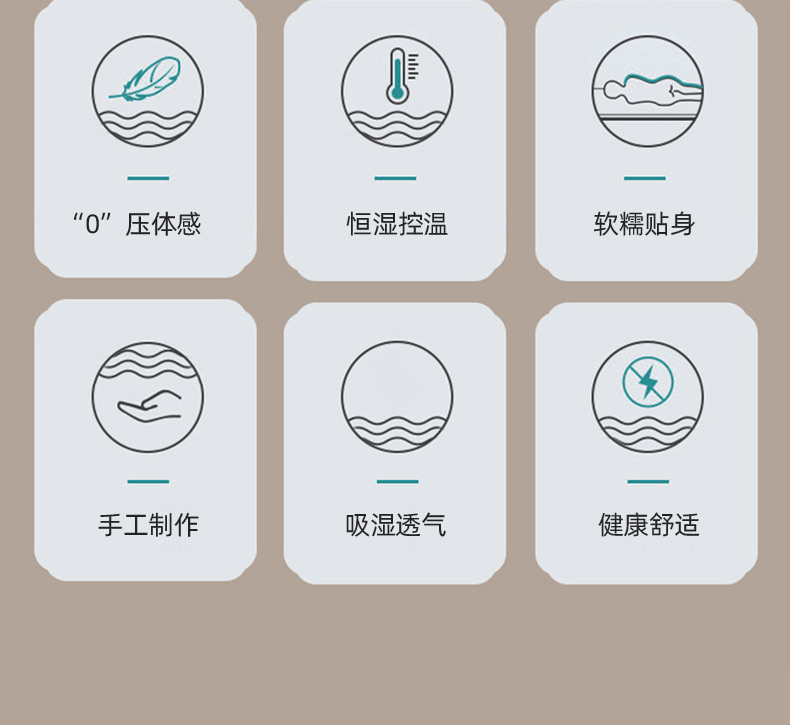 “0”压体感

恒湿控温

软糯贴身

手工制作

吸湿透气

健康舒适