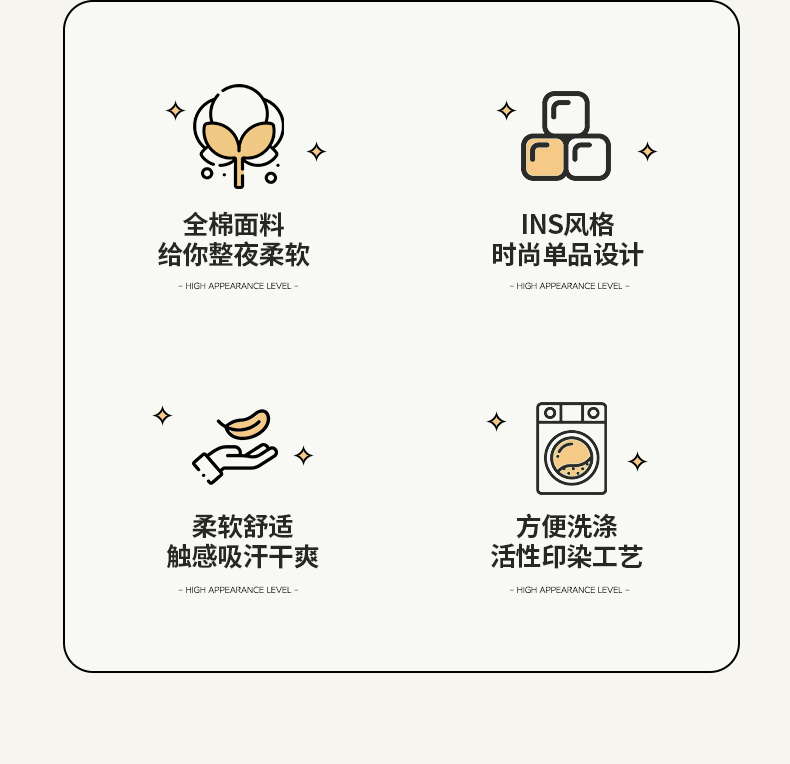 全棉面料
给你整夜柔软

- HIGH APPEARANCE LEVEL -

INS风格
时尚单品设计

- HIGH APPEARANCE LEVEL -

柔软舒适
触感吸汗干爽

- HIGH APPEARANCE LEVEL -

方便洗涤
活性印染工艺

- HIGH APPEARANCE LEVEL -