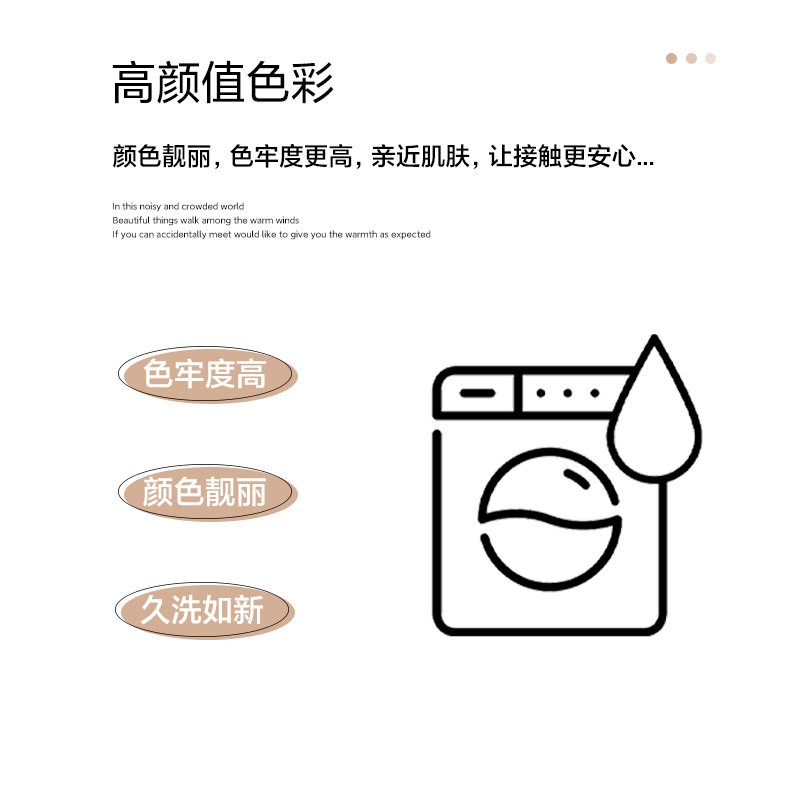 高颜值色彩

颜色靓丽，色牢度更高，亲近肌肤，让接触更安心...

In this noisy and crowded world
Beautiful things walk among the warm winds
If you can accidentally meet would like to give you the warmth as expected

色牢度高

颜色靓丽

久洗如新