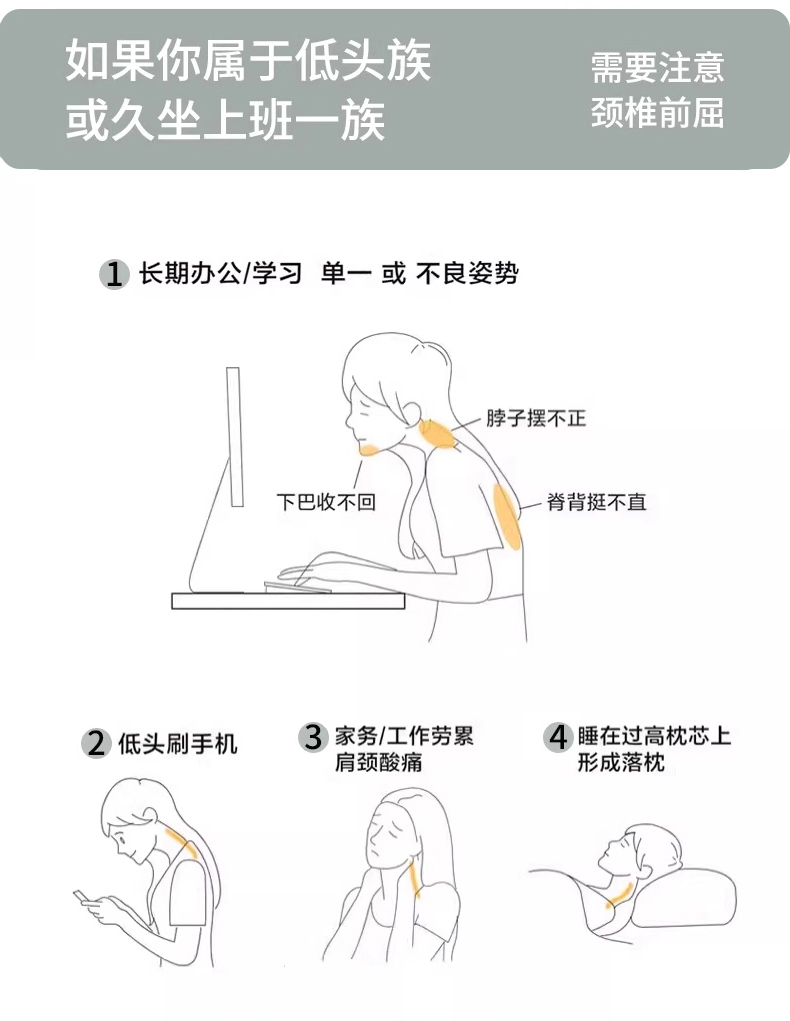 如果你属于低头族
或久坐上班一族

需要注意
颈椎前屈

1 长期办公/学习 单一 或 不良姿势

脖子摆不正

下巴收不回

脊背挺不直

2 低头刷手机

3 家务/工作劳累
肩颈酸痛

4 睡在过高枕芯上
形成落枕