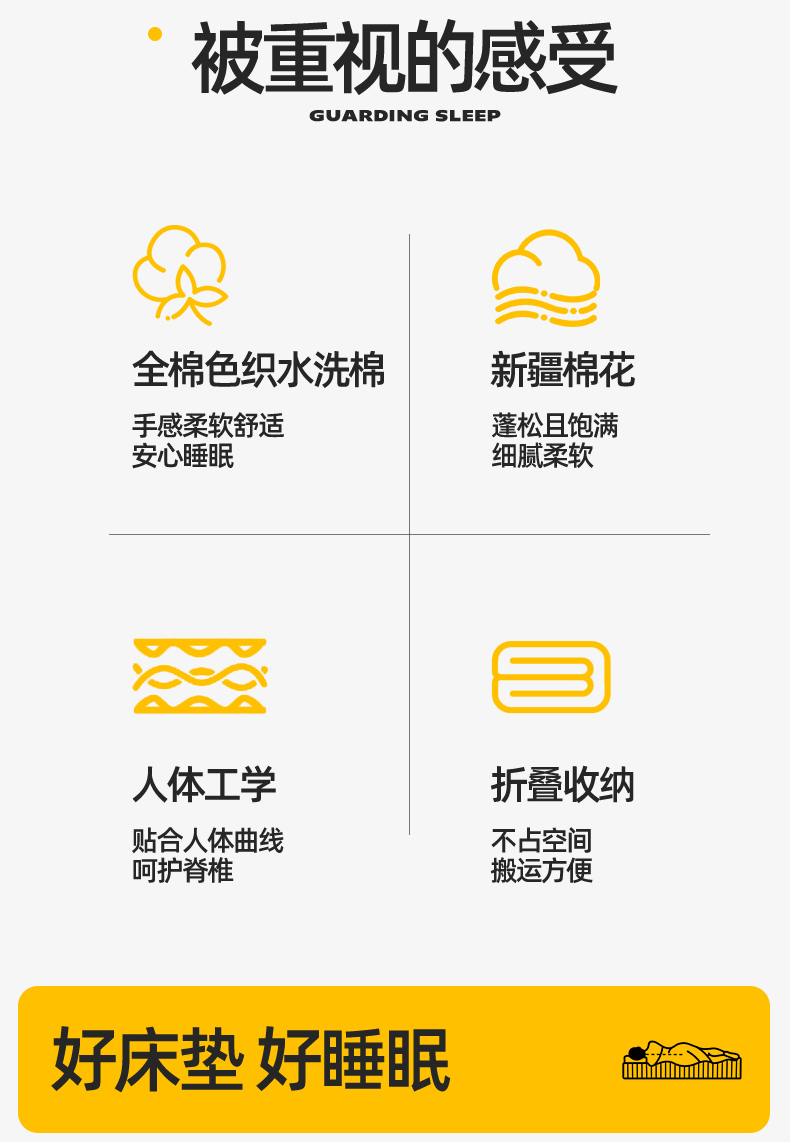 被重视的感受
GUARDING SLEEP

全棉色织水洗棉

手感柔软舒适
安心睡眠

新疆棉花

蓬松且饱满
细腻柔软

人体工学

贴合人体曲线
呵护脊椎

折叠收纳

不占空间
搬运方便

好床垫 好睡眠