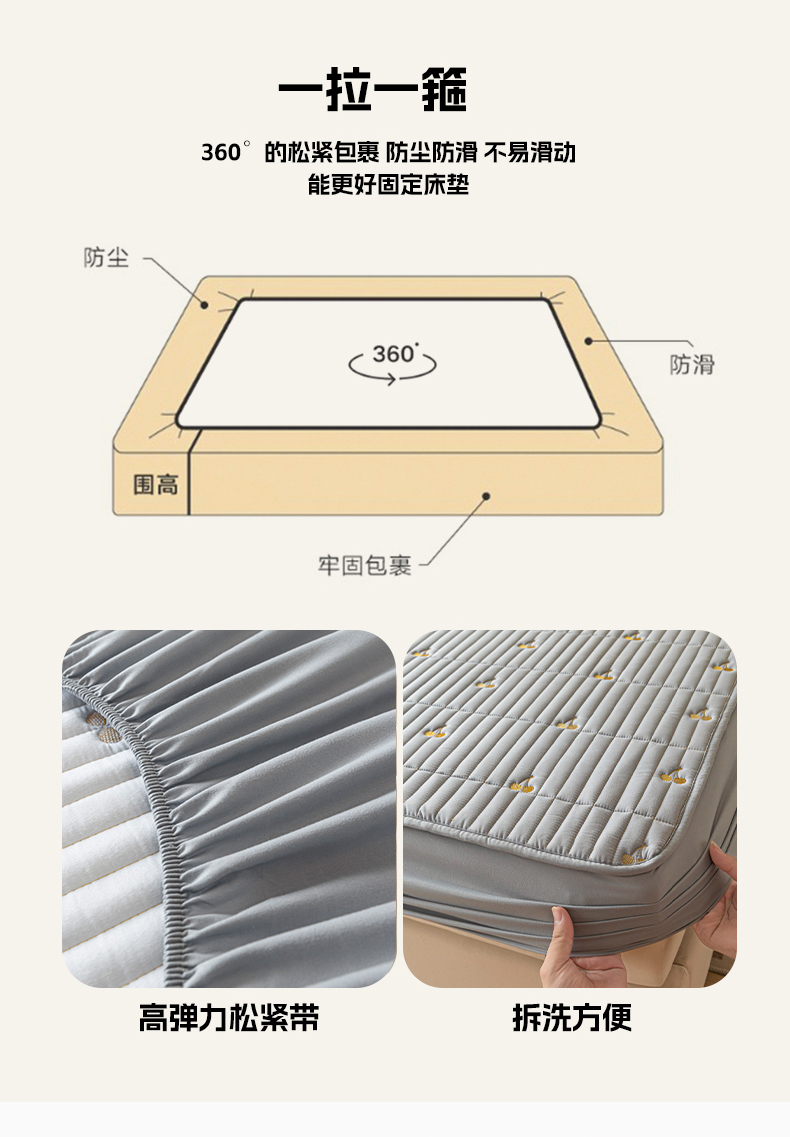 一拉一箍

360° 的松紧包裹 防尘防滑 不易滑动
能更好固定床垫

防尘

360°

防滑

围高

牢固包裹

高弹力松紧带

拆洗方便