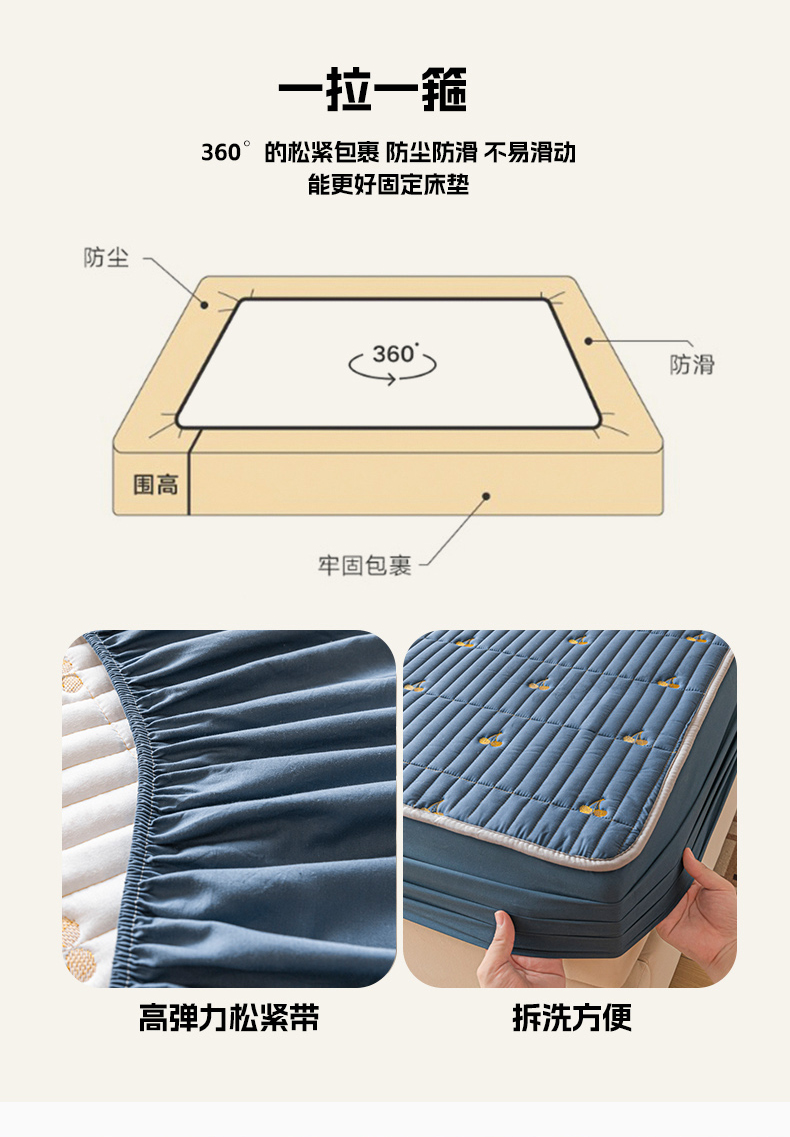 一拉一箍

360° 的松紧包裹 防尘防滑 不易滑动
能更好固定床垫

防尘

360°

防滑

围高

牢固包裹

高弹力松紧带

拆洗方便