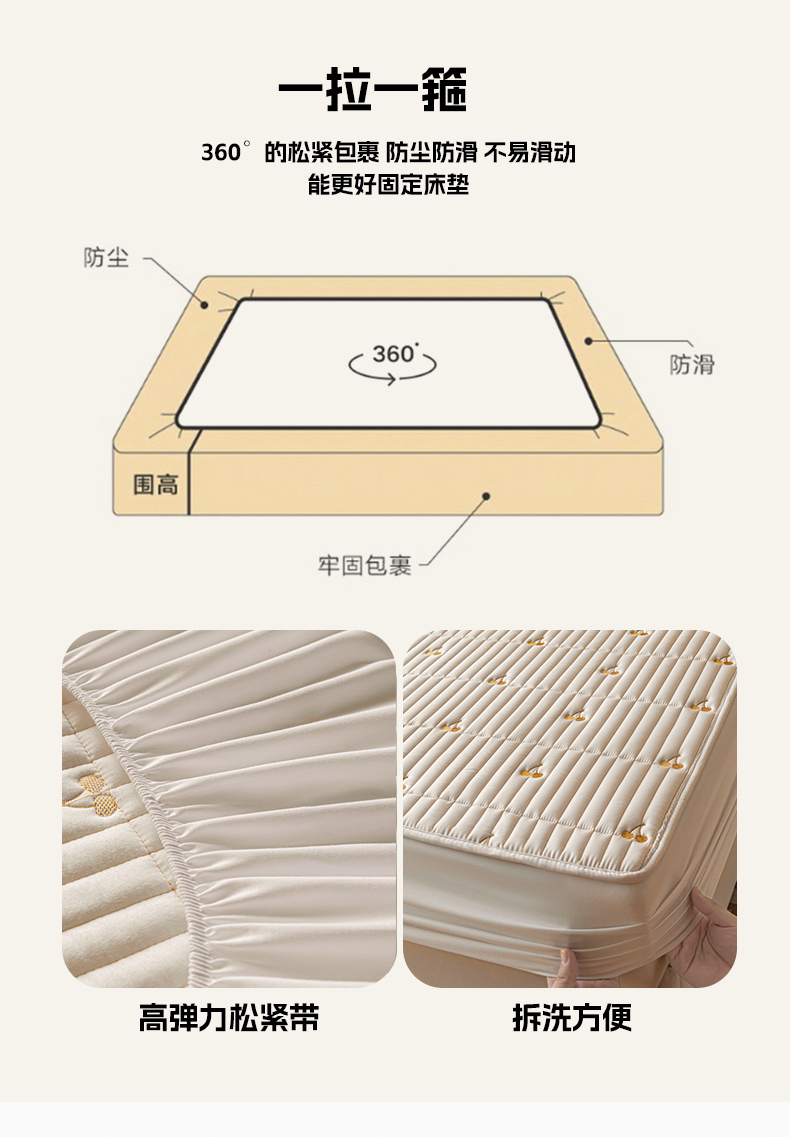 一拉一箍

360° 的松紧包裹 防尘防滑 不易滑动
能更好固定床垫

防尘

360°

防滑

围高

牢固包裹

高弹力松紧带

拆洗方便