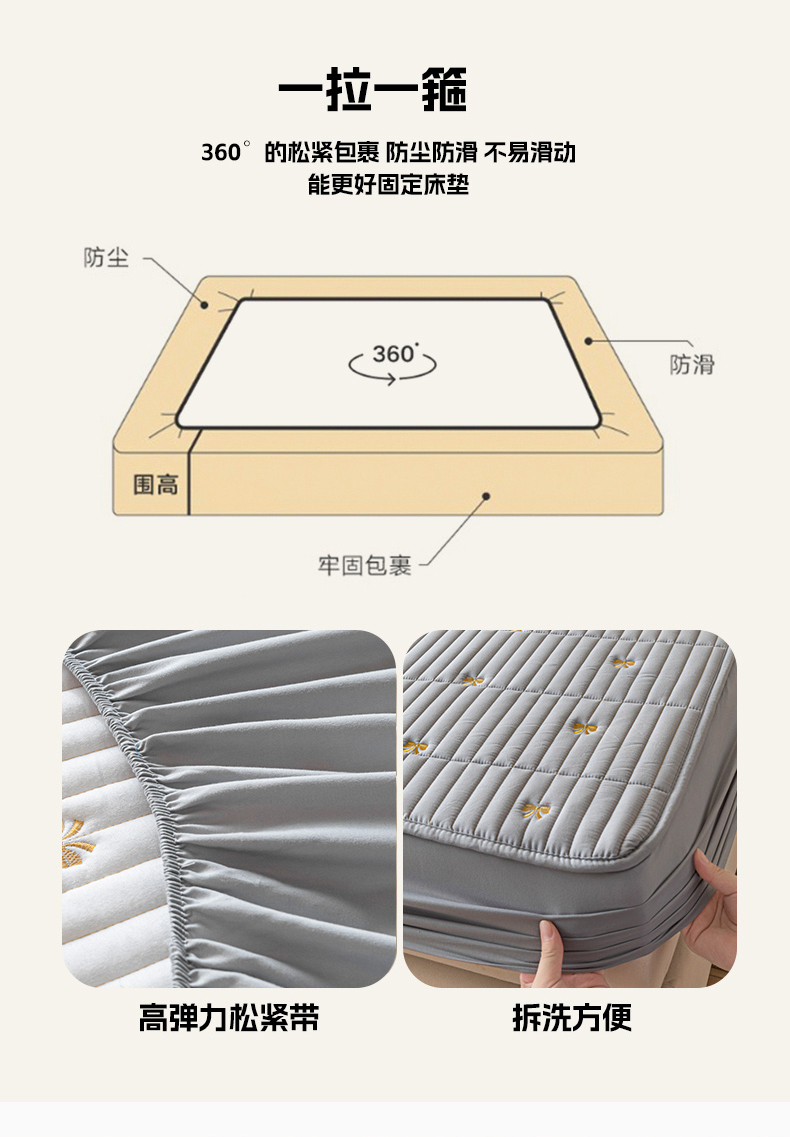 一拉一箍

360° 的松紧包裹 防尘防滑 不易滑动
能更好固定床垫

防尘

360°

防滑

围高

牢固包裹

高弹力松紧带

拆洗方便